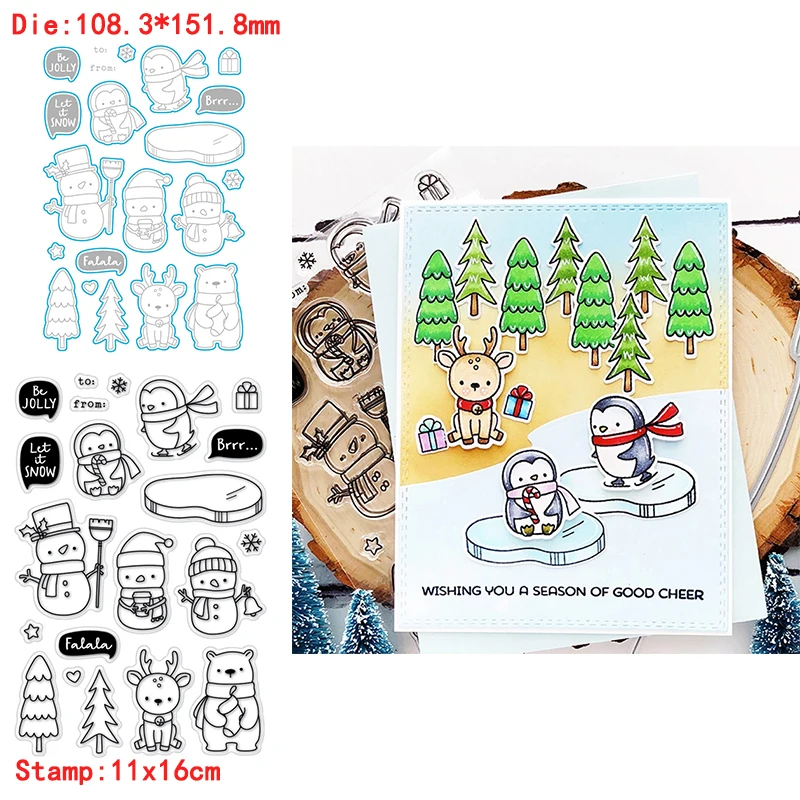 Die:108.3*151.8mm

Be JOLLY

to:

from:

Let it SNOW

Brrr...

Falala

Be JOLLY

to:

from:

Let it SNOW

Brrr...

Falala

Stamp:11x16cm

WISHING YOU A SEASON OF GOOD CHEER