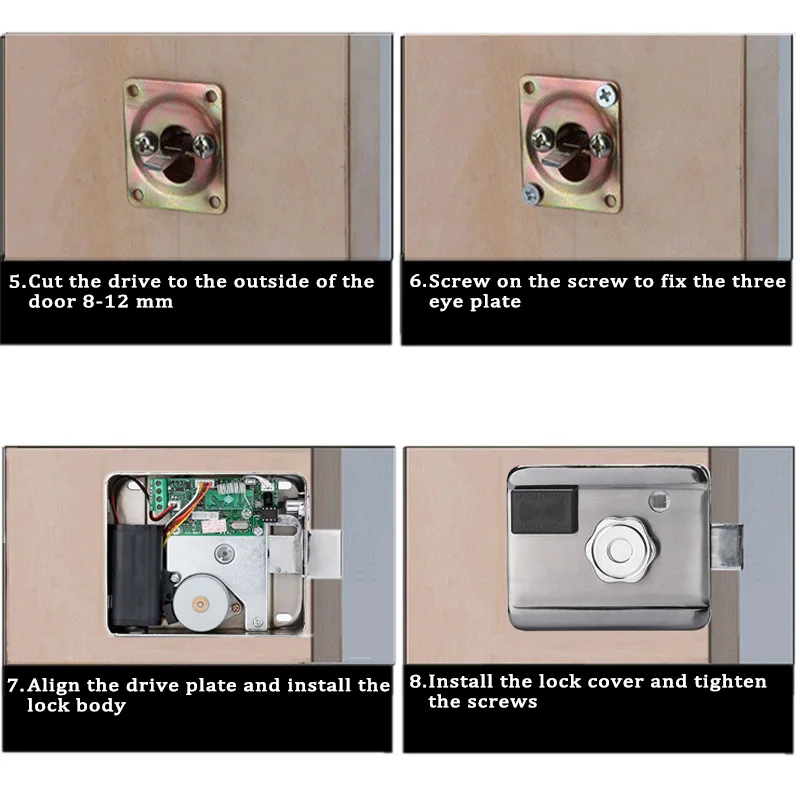 5.Cut the drive to the outside of the door 8-12 mm

6.Screw on the screw to fix the three eye plate

7.Align the drive plate and install the lock body

8.Install the lock cover and tighten the screws