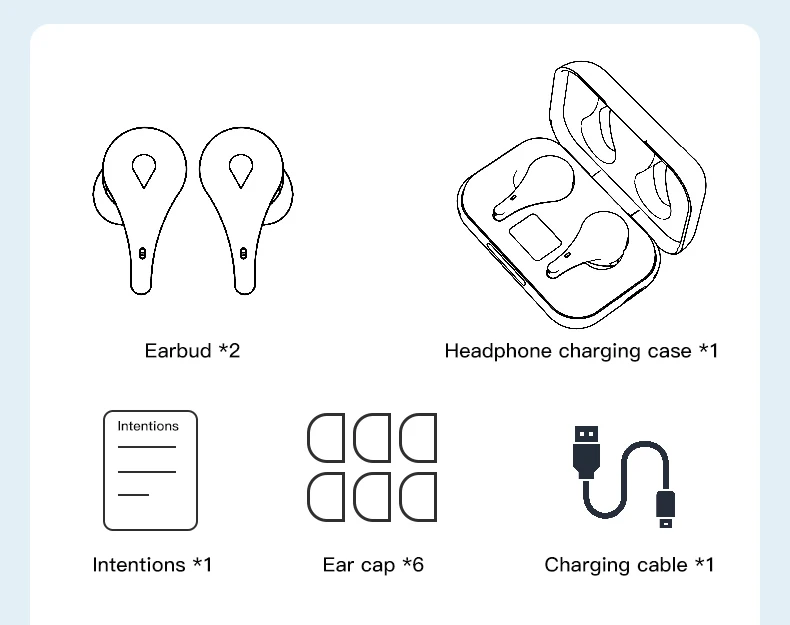 Earbud *2

Headphone charging case *1

Intentions

Intentions *1

Ear cap *6

Charging cable *1