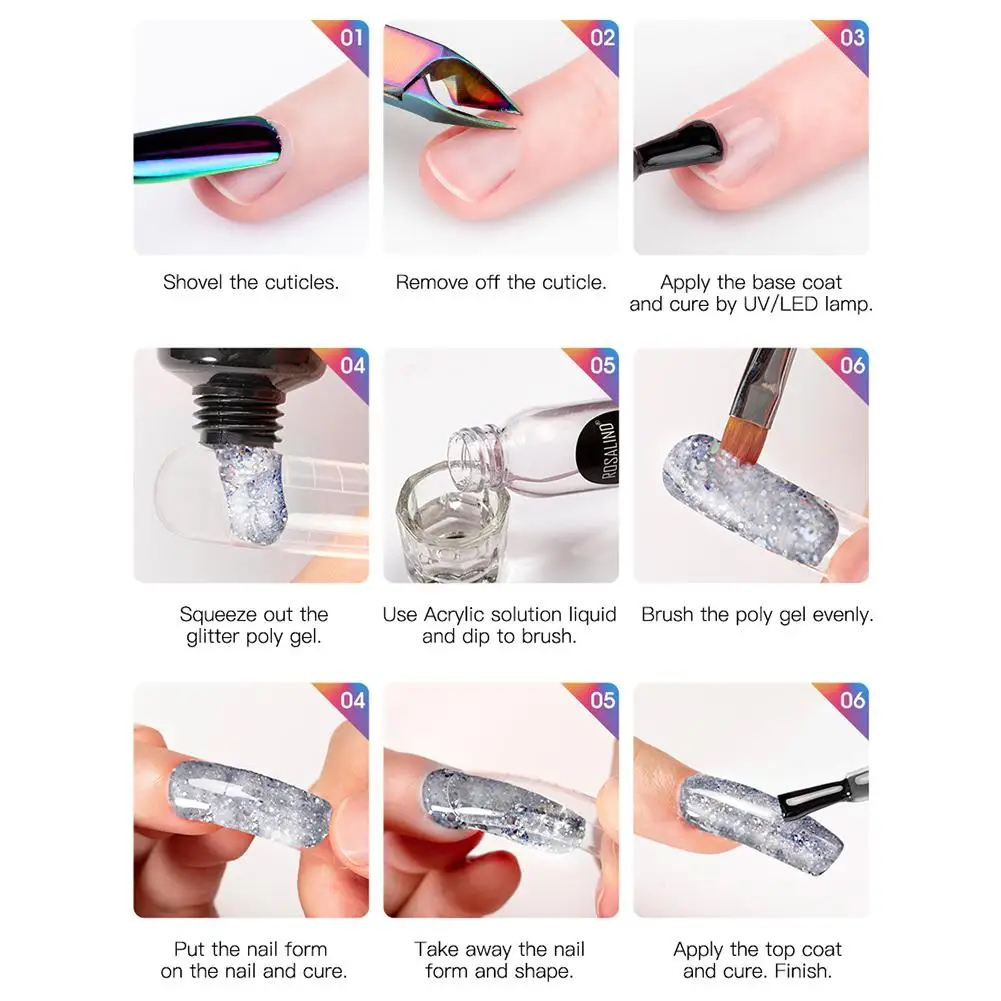 01

Shovel the cuticles.

02

Remove off the cuticle.

03

Apply the base coat and cure by UV/LED lamp.

04

Squeeze out the glitter poly gel.

05

ROSALIND

Use Acrylic solution liquid and dip to brush.

06

Brush the poly gel evenly.

04

Put the nail form on the nail and cure.

05

Take away the nail form and shape.

06

Apply the top coat and cure. Finish.