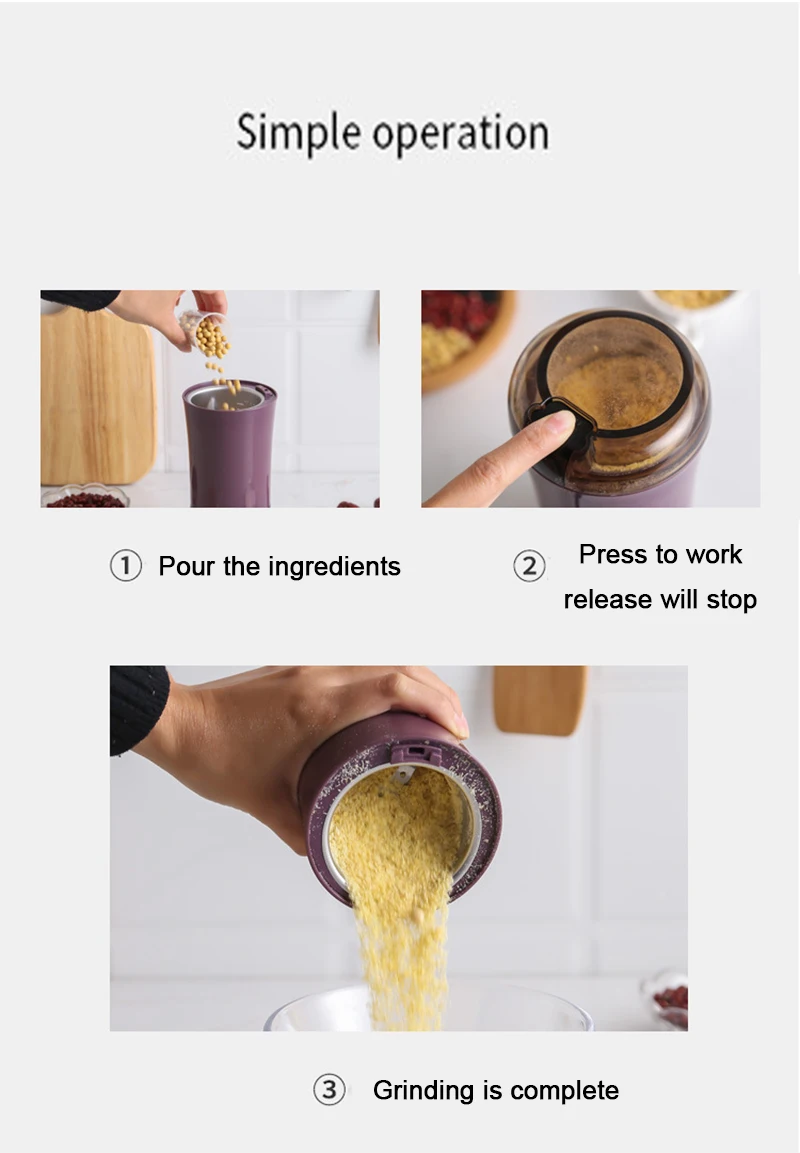 Simple operation

① Pour the ingredients

② Press to work
release will stop

③ Grinding is complete