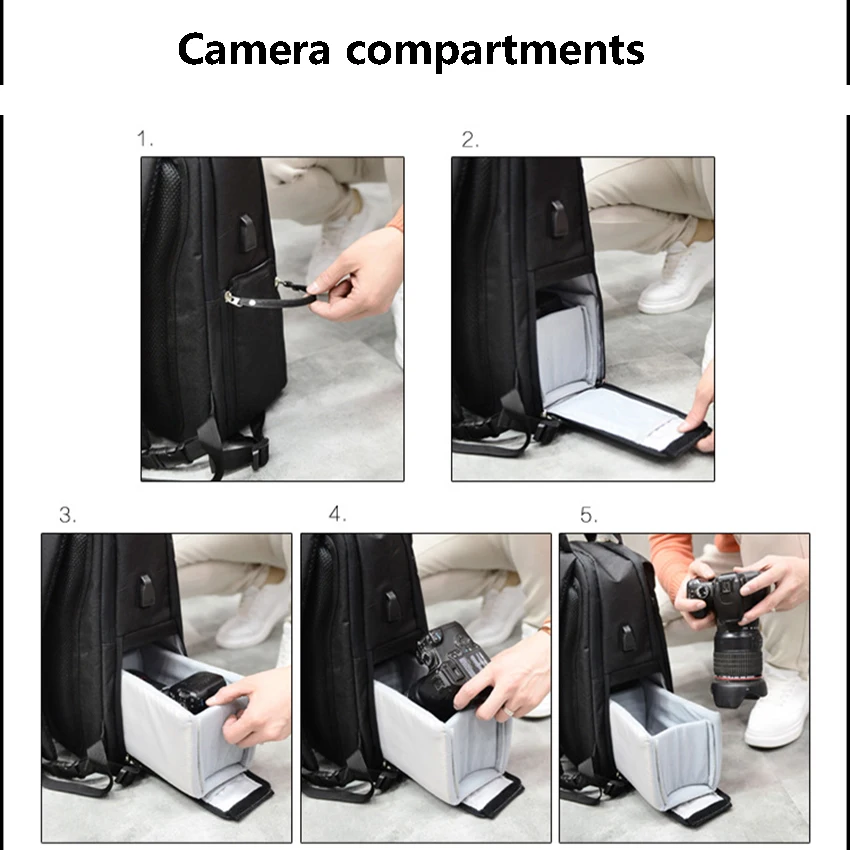 Camera compartments

1.

2.

3.

4.

5.