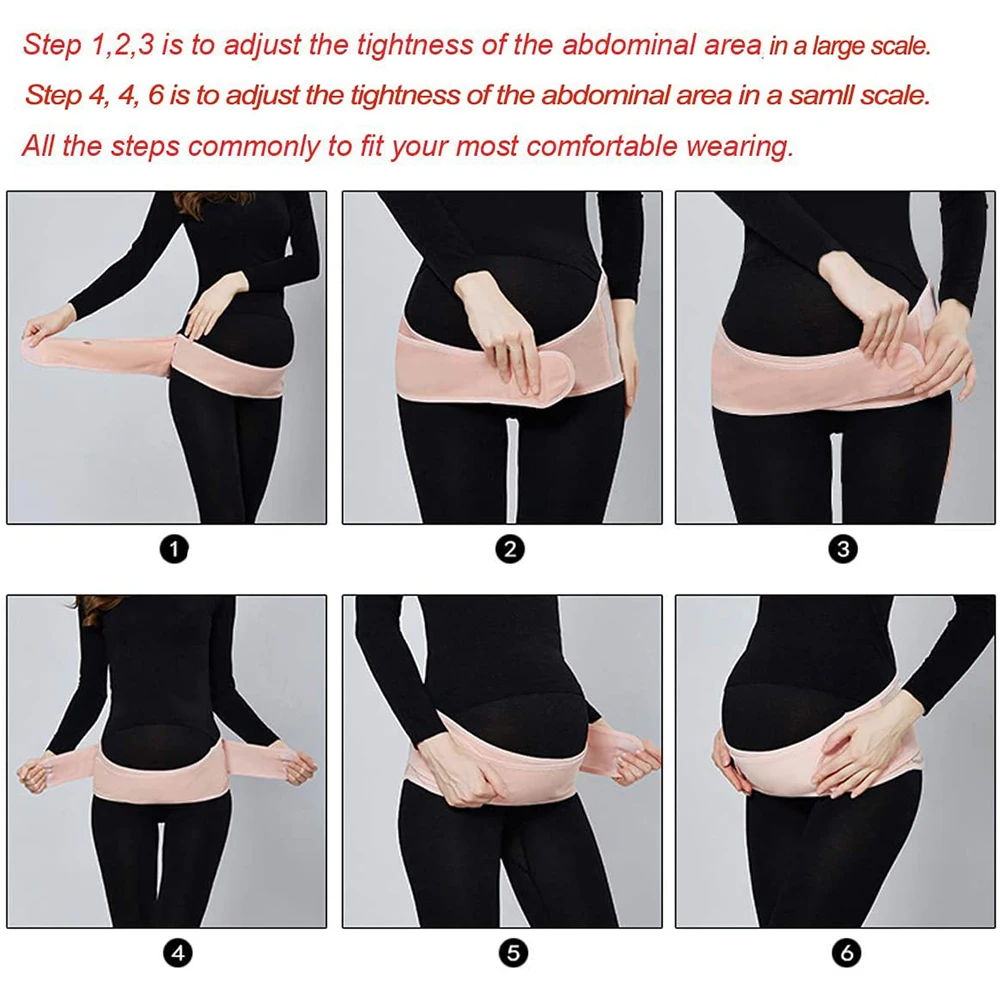 Step 1,2,3 is to adjust the tightness of the abdominal area in a large scale.
Step 4, 4, 6 is to adjust the tightness of the abdominal area in a samll scale.
All the steps commonly to fit your most comfortable wearing.

1

2

3

4

5

6