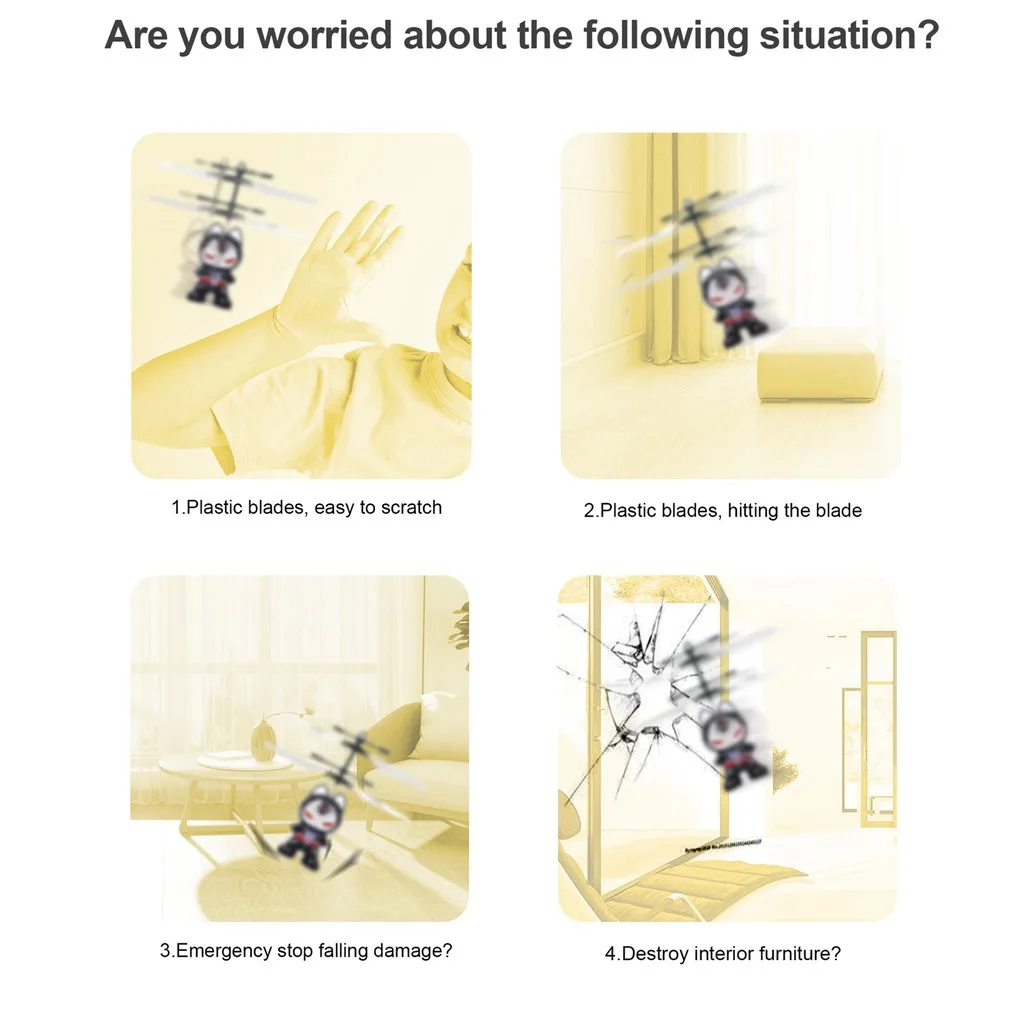 Are you worried about the following situation?

1.Plastic blades, easy to scratch

2.Plastic blades, hitting the blade

3.Emergency stop falling damage?

4.Destroy interior furniture?