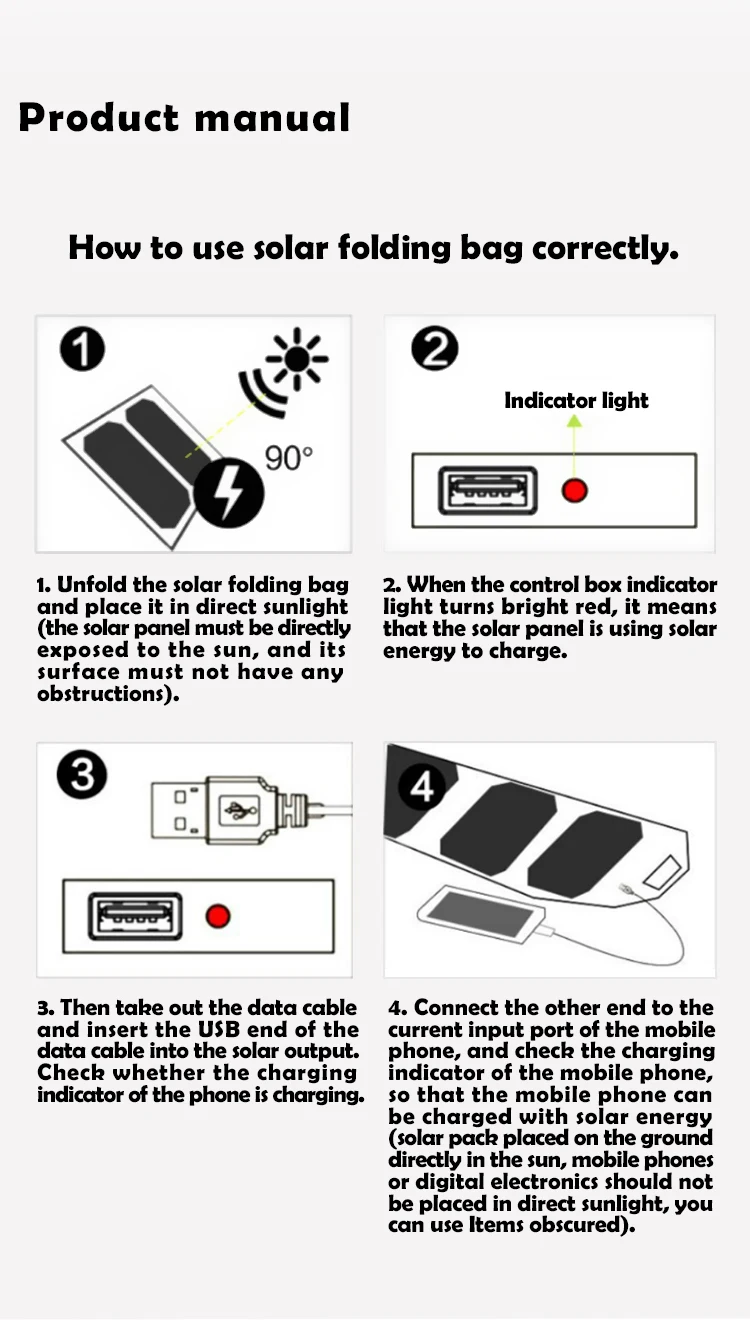 Product manual

How to use solar folding bag correctly.

1

90°

2

Indicator light

1. Unfold the solar folding bag and place it in direct sunlight (the solar panel must be directly exposed to the sun, and its surface must not have any obstructions).

2. When the control box indicator light turns bright red, it means that the solar panel is using solar energy to charge.

3

4

3. Then take out the data cable and insert the USB end of the data cable into the solar output. Check whether the charging indicator of the phone is charging.

4. Connect the other end to the current input port of the mobile phone, and check the charging indicator of the mobile phone, so that the mobile phone can be charged with solar energy (solar pack placed on the ground directly in the sun, mobile phones or digital electronics should not be placed in direct sunlight, you can use Items obscured).