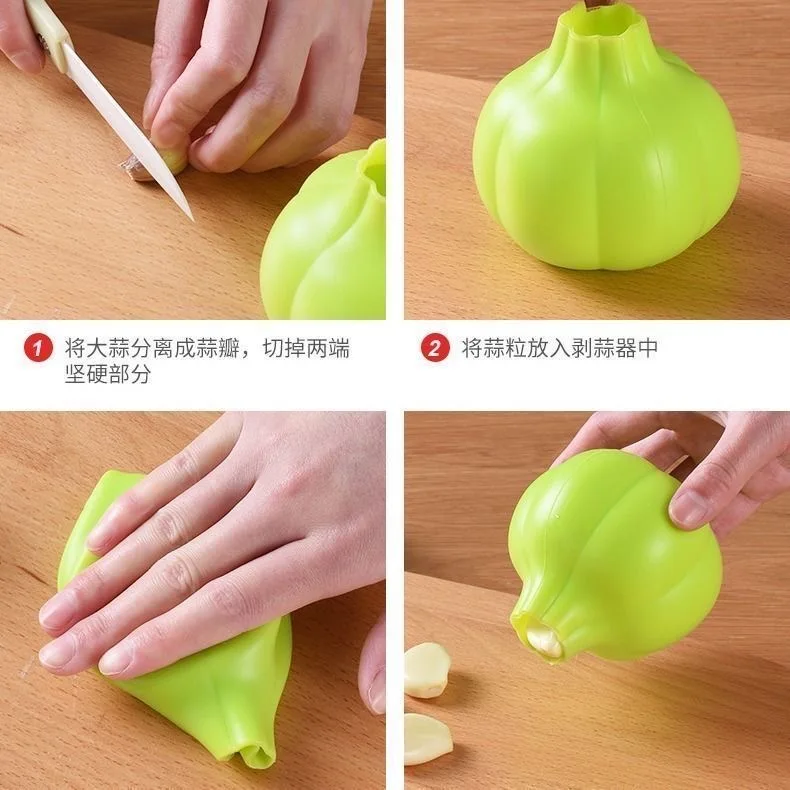 1 将大蒜分离成蒜瓣，切掉两端坚硬部分

2 将蒜粒放入剥蒜器中