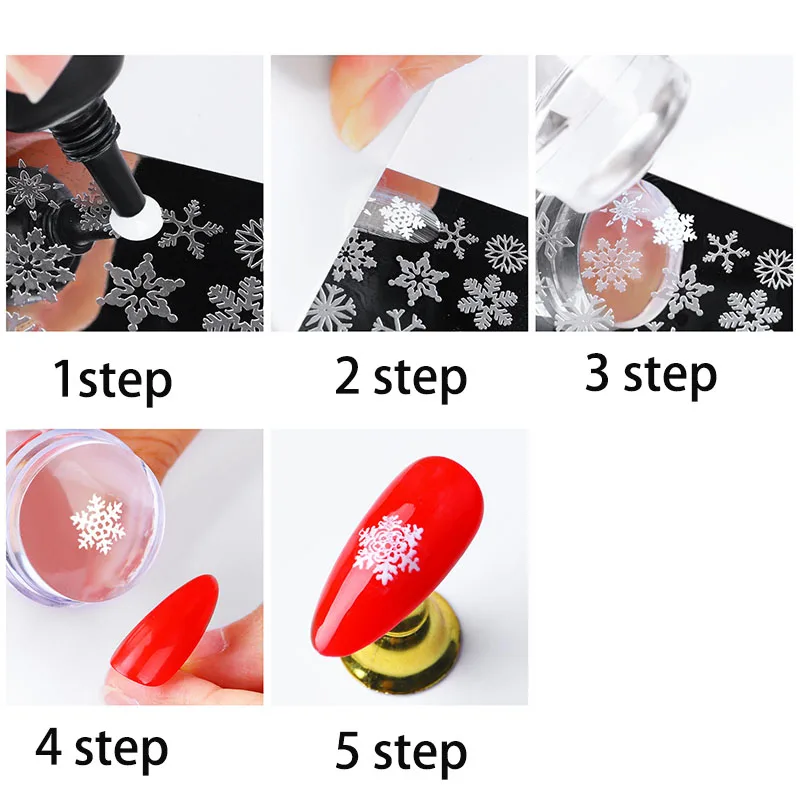 1step

2 step

3 step

4 step

5 step