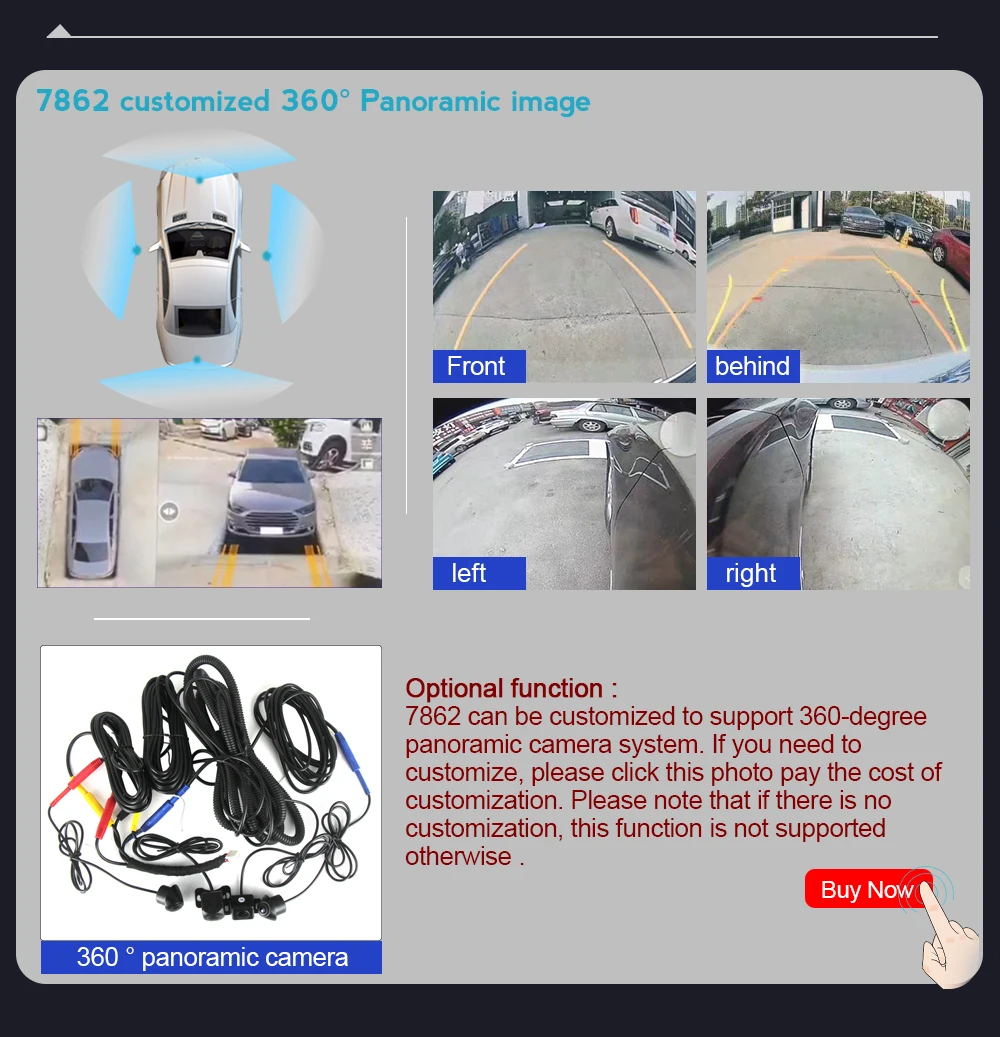 7862 customized 360° Panoramic image

Front

behind

left

right

Optional function :
7862 can be customized to support 360-degree panoramic camera system. If you need to customize, please click this photo pay the cost of customization. Please note that if there is no customization, this function is not supported otherwise .

Buy Now

360 ° panoramic camera