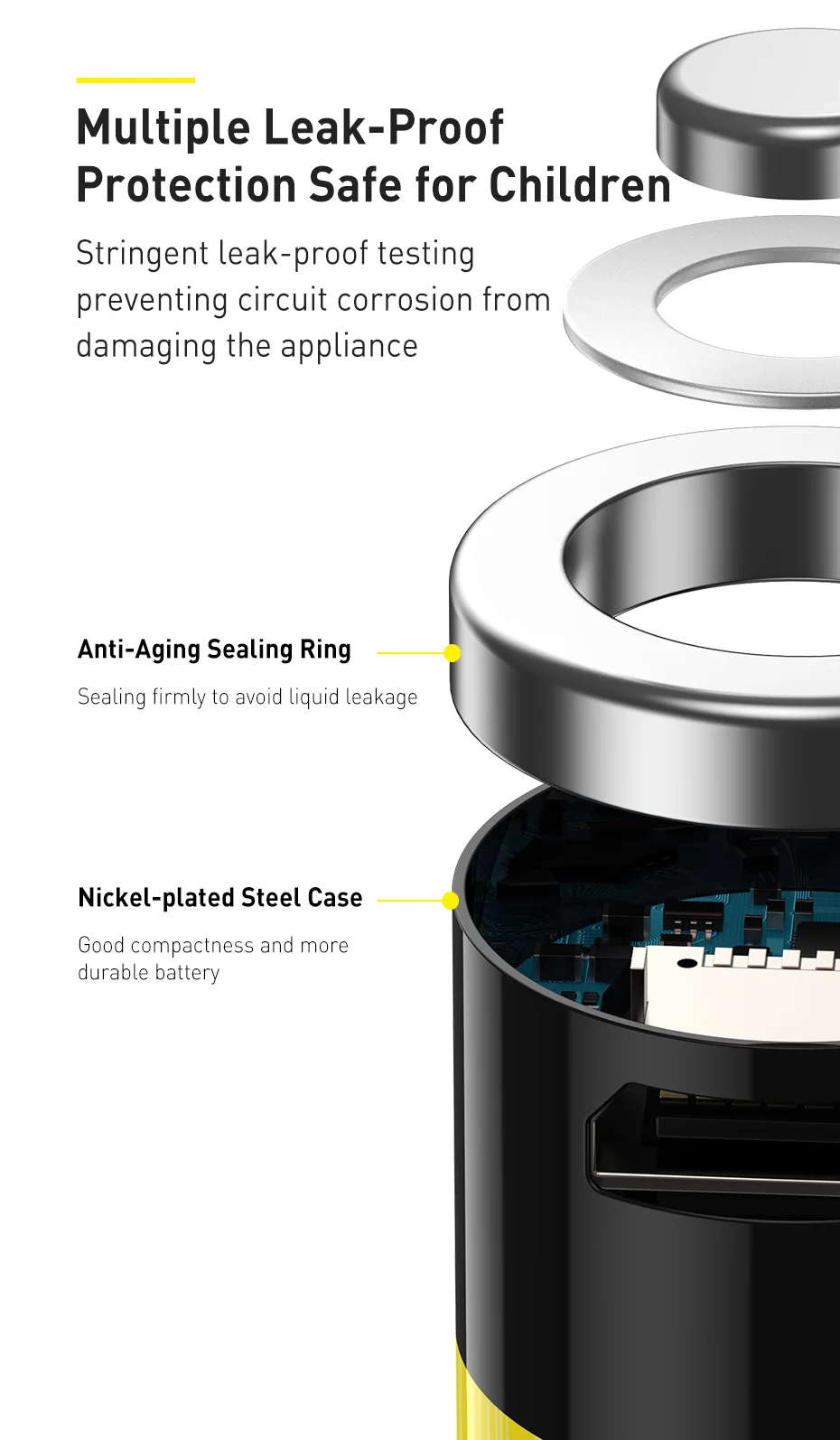 Multiple Leak-Proof Protection Safe for Children

Stringent leak-proof testing preventing circuit corrosion from damaging the appliance

Anti-Aging Sealing Ring

Sealing firmly to avoid liquid leakage

Nickel-plated Steel Case

Good compactness and more durable battery