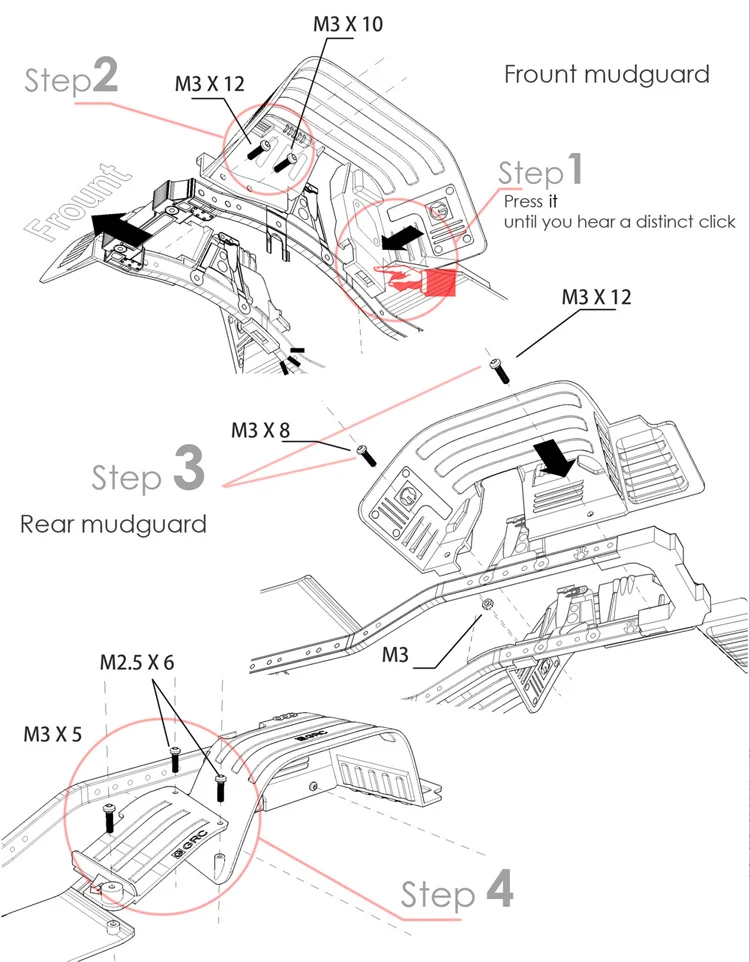 M3 X 10

Step2

M3 X 12

Frount mudguard

Frount

Step1
Press it
until you hear a distinct click

M3 X 12

M3 X 8

Step 3

Rear mudguard

M3

M2.5 X 6

M3 X 5

GRC

GRC

Step 4