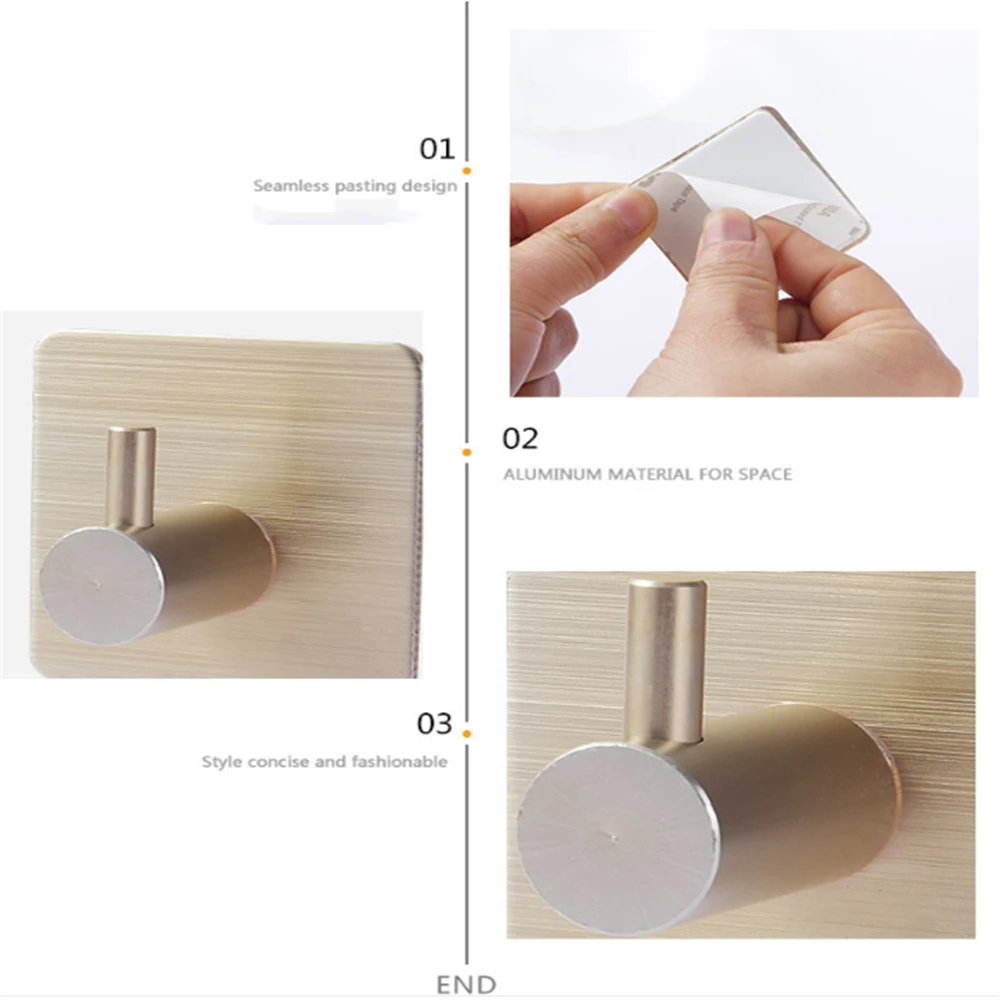 01

Seamless pasting design

02

ALUMINUM MATERIAL FOR SPACE

03

Style concise and fashionable

END