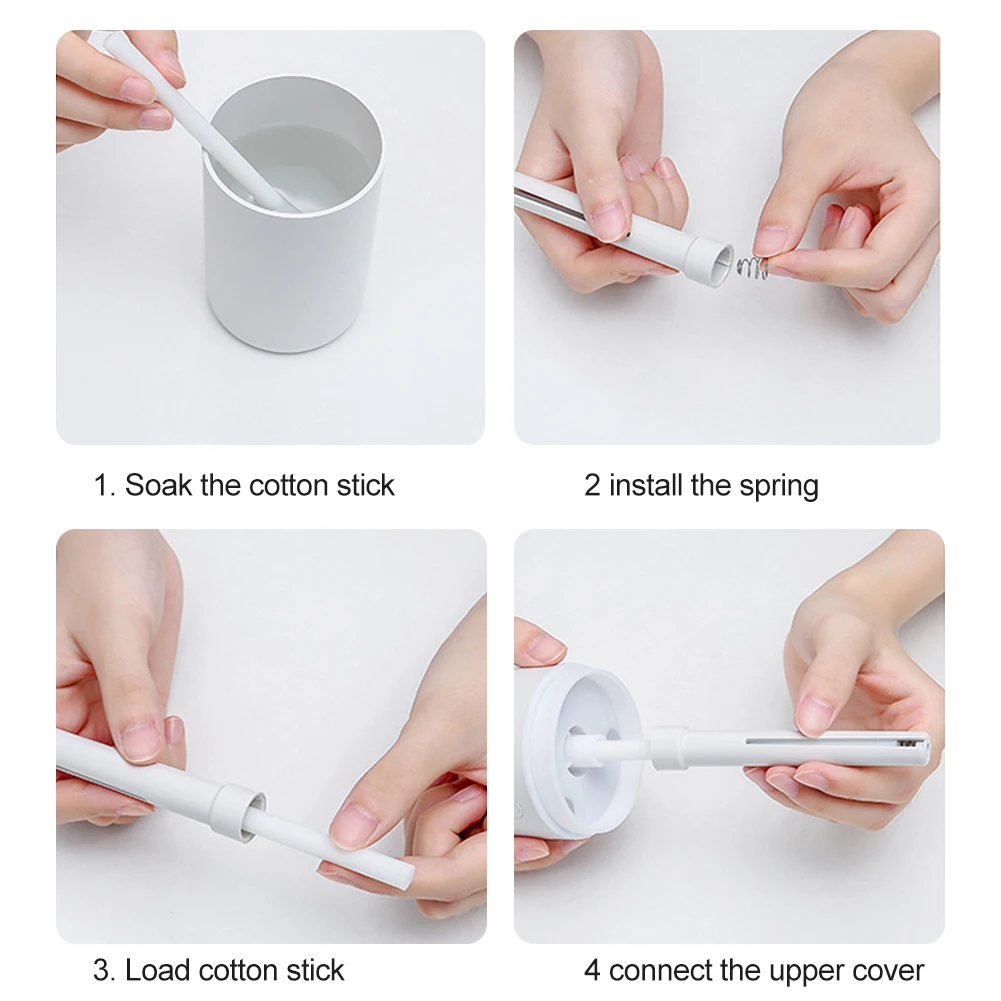 1. Soak the cotton stick

2 install the spring

3. Load cotton stick

4 connect the upper cover