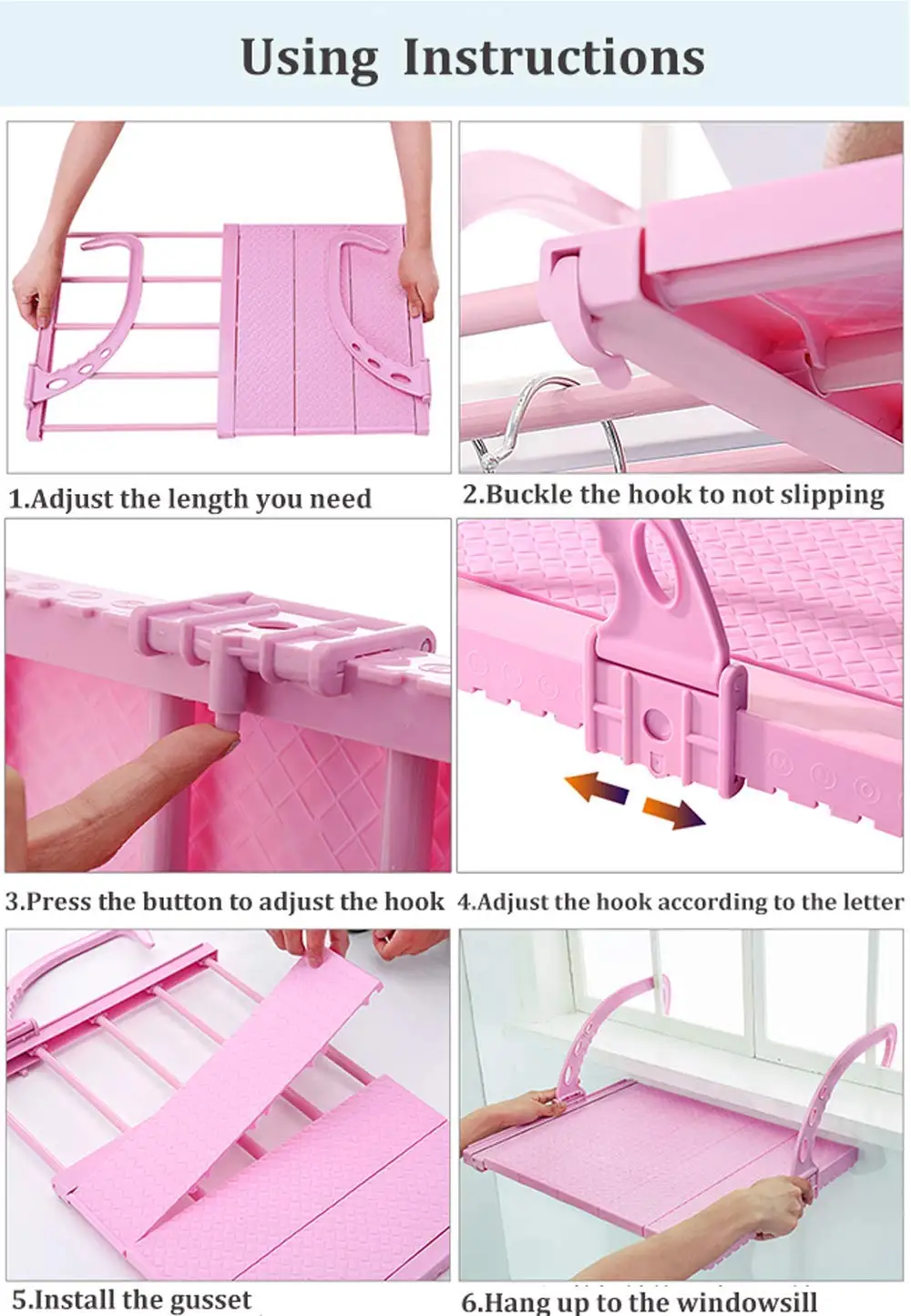 Using Instructions

1.Adjust the length you need

2.Buckle the hook to not slipping

3.Press the button to adjust the hook

4.Adjust the hook according to the letter

5.Install the gusset

6.Hang up to the windowsill