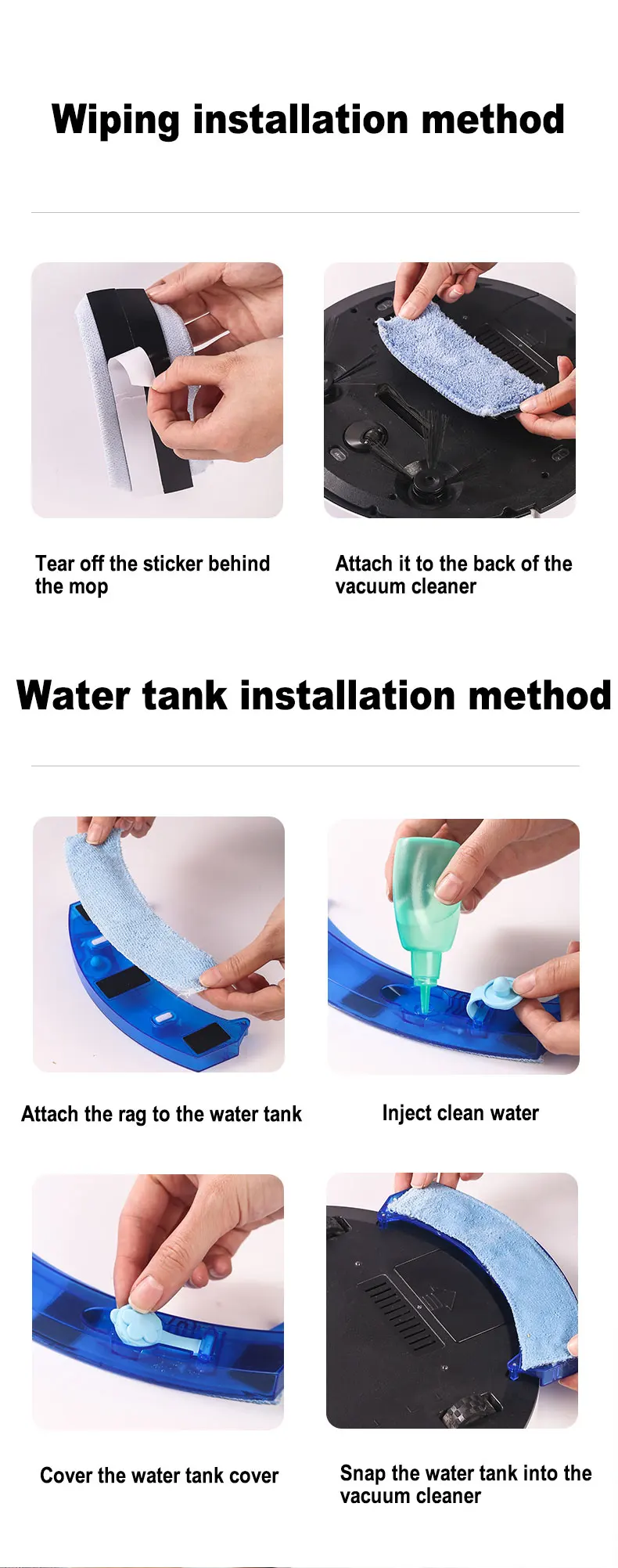 Wiping installation method

Tear off the sticker behind the mop

Attach it to the back of the vacuum cleaner

Water tank installation method

Attach the rag to the water tank

Inject clean water

Cover the water tank cover

Snap the water tank into the vacuum cleaner