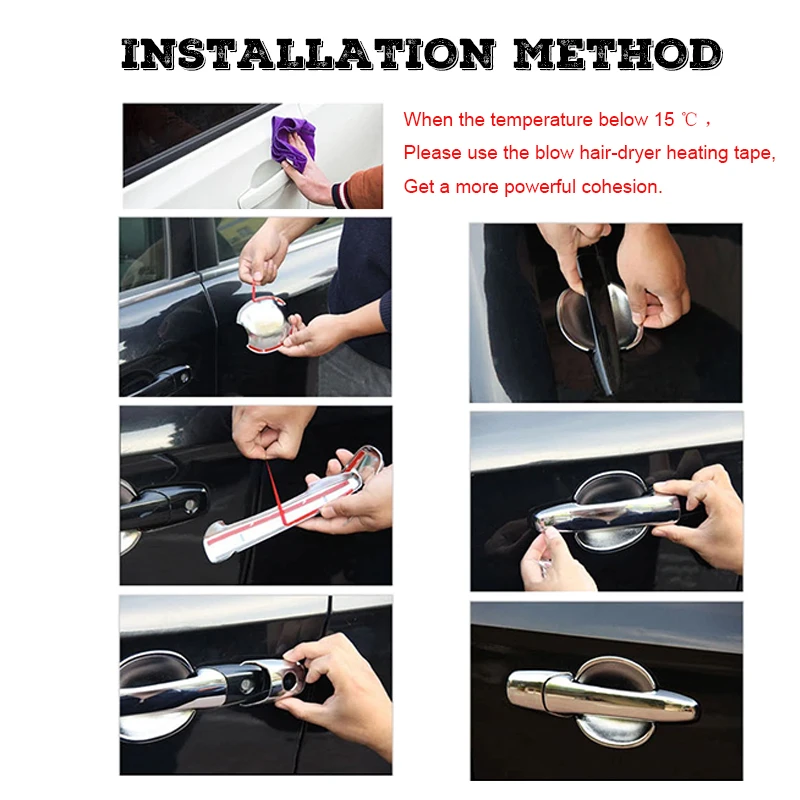 INSTALLATION METHOD

When the temperature below 15 ℃，
Please use the blow hair-dryer heating tape,
Get a more powerful cohesion.