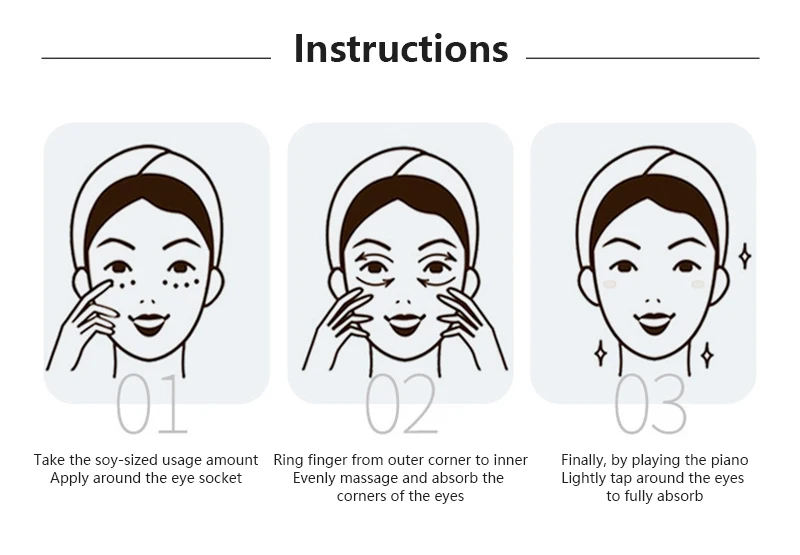 Instructions

01

Take the soy-sized usage amount
Apply around the eye socket

02

Ring finger from outer corner to inner
Evenly massage and absorb the corners of the eyes

03

Finally, by playing the piano
Lightly tap around the eyes to fully absorb