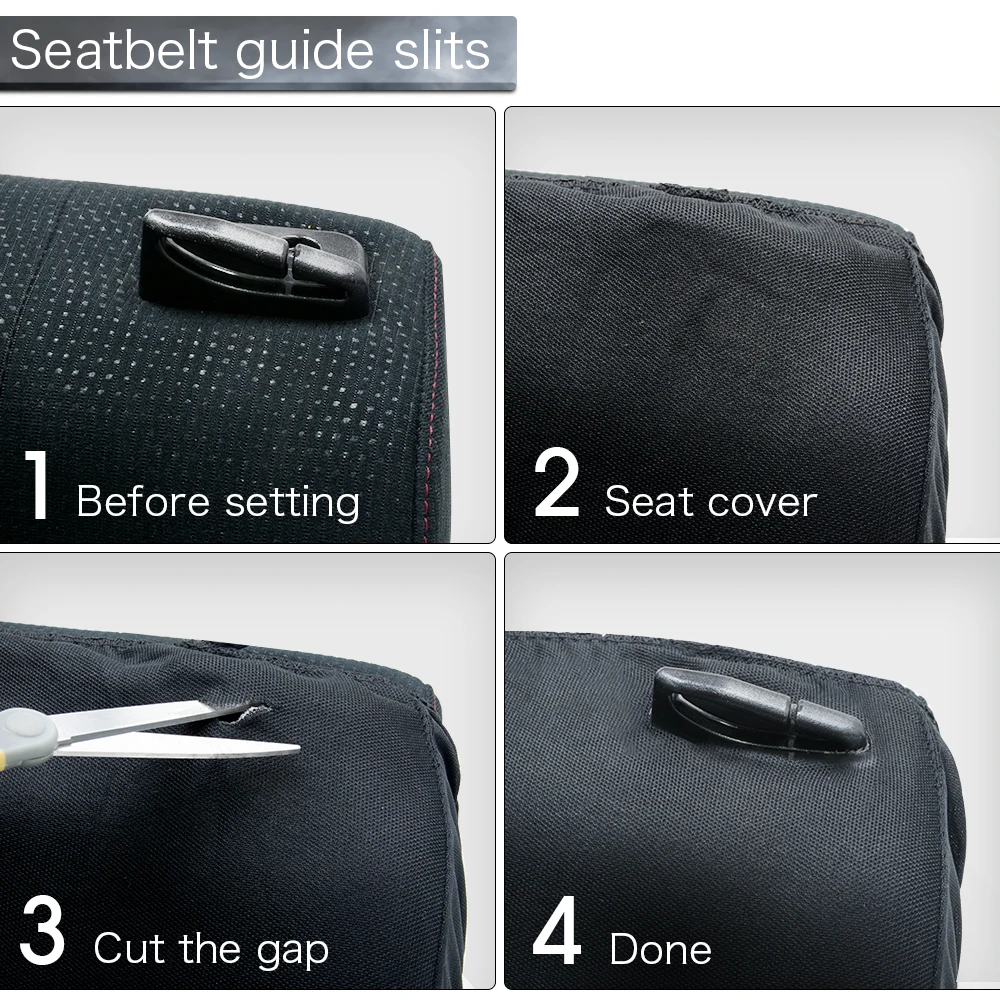 Seatbelt guide slits

1 Before setting

2 Seat cover

3 Cut the gap

4 Done