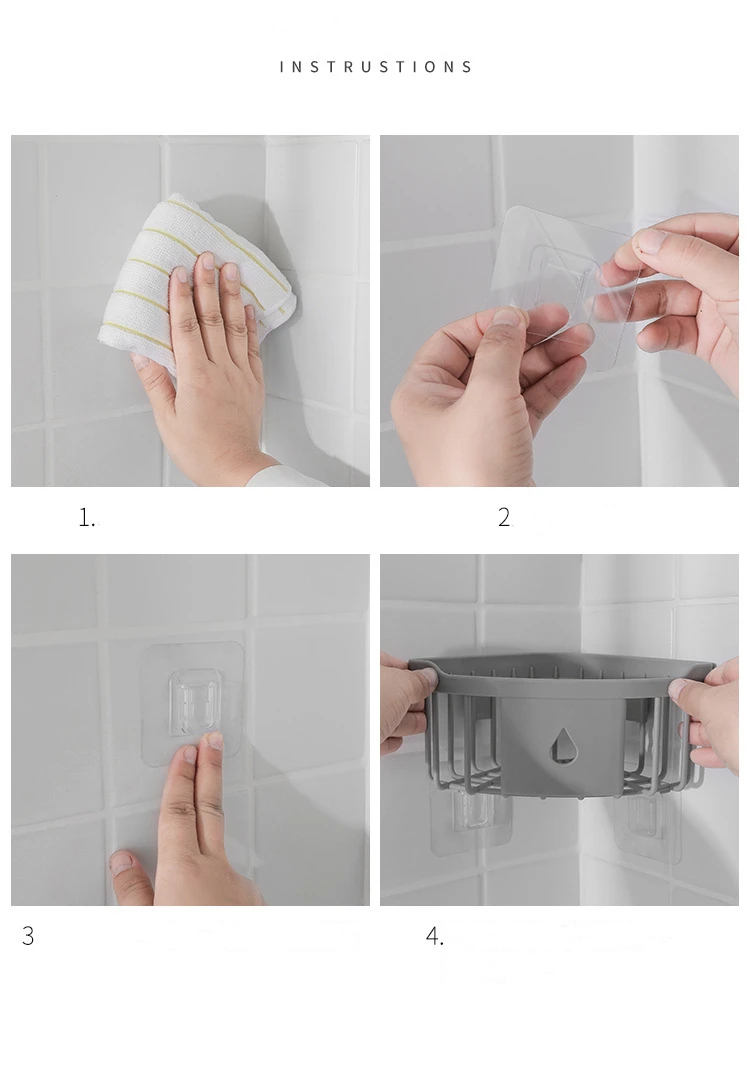 INSTRUSTIONS

1.

2

3

4.