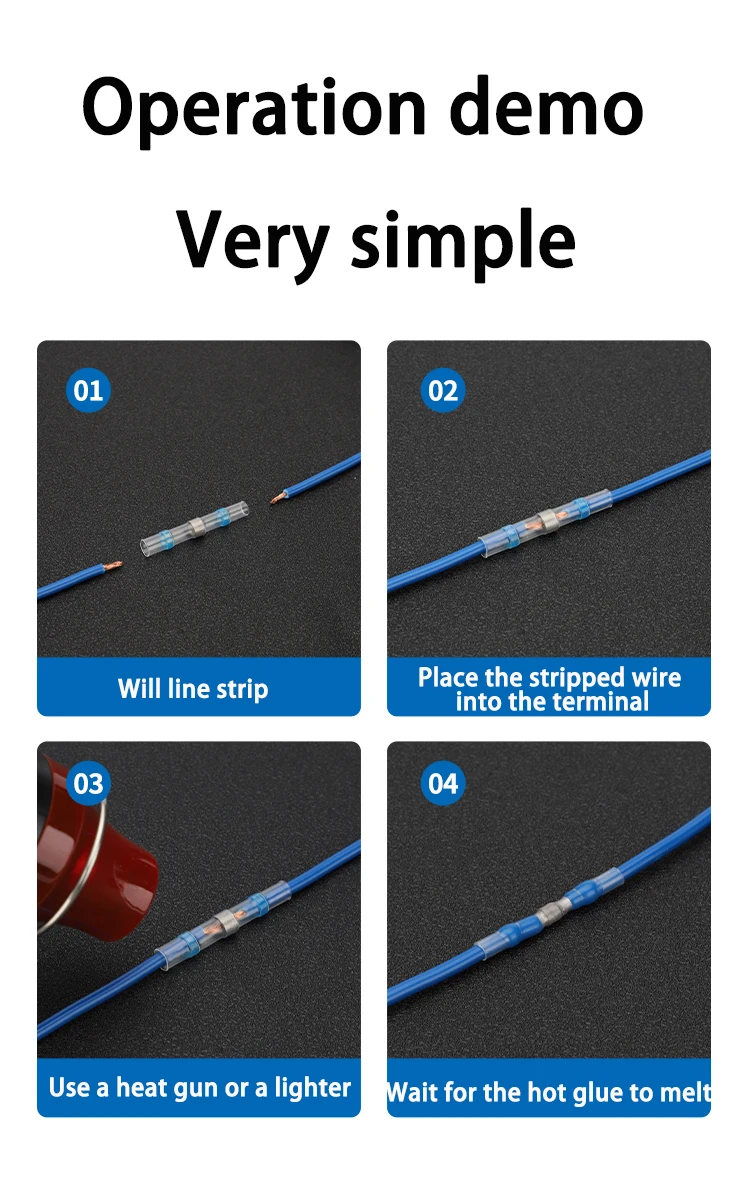 Operation demo

Very simple

01

Will line strip

02

Place the stripped wire into the terminal

03

Use a heat gun or a lighter

04

Wait for the hot glue to melt