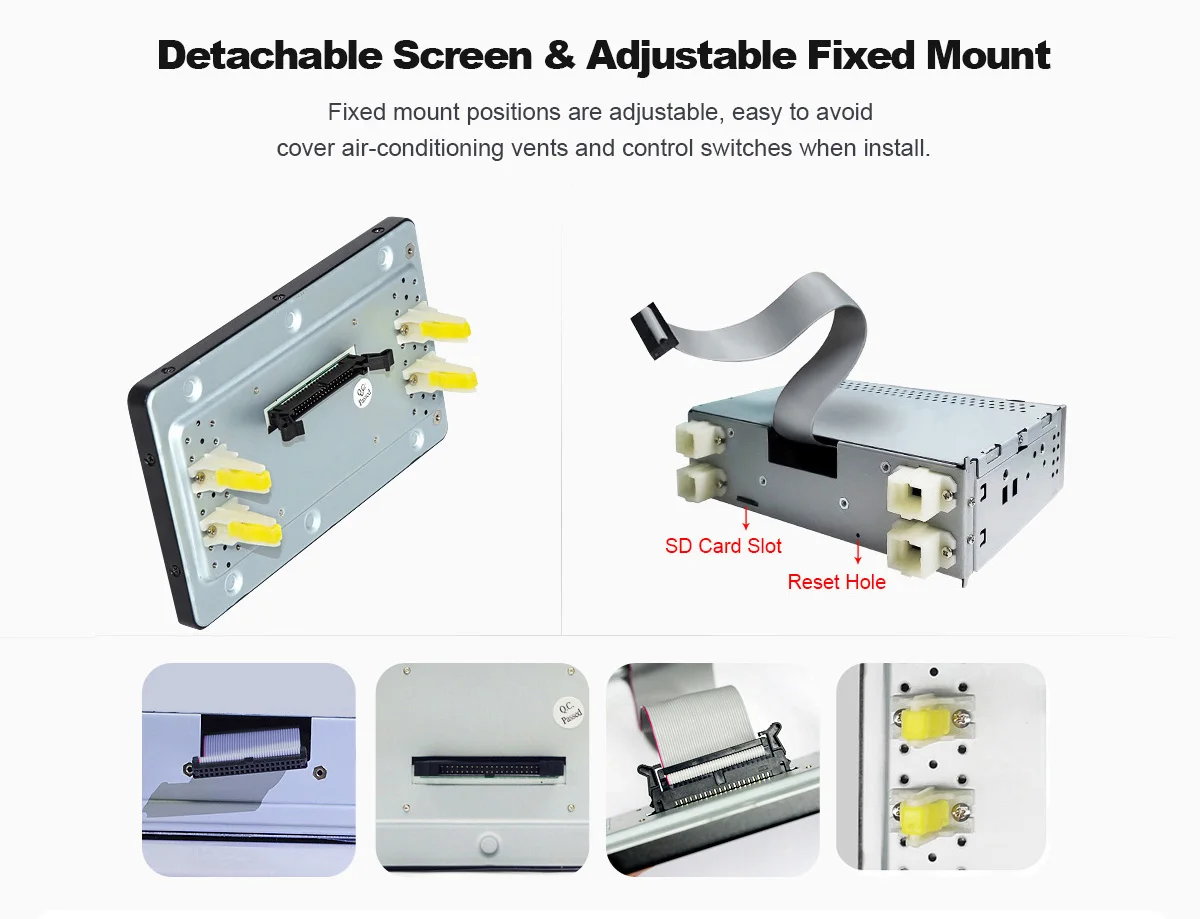 Detachable Screen & Adjustable Fixed Mount

Fixed mount positions are adjustable, easy to avoid cover air-conditioning vents and control switches when install.

Q.C. Passed

SD Card Slot

Reset Hole

Q.C. Passed