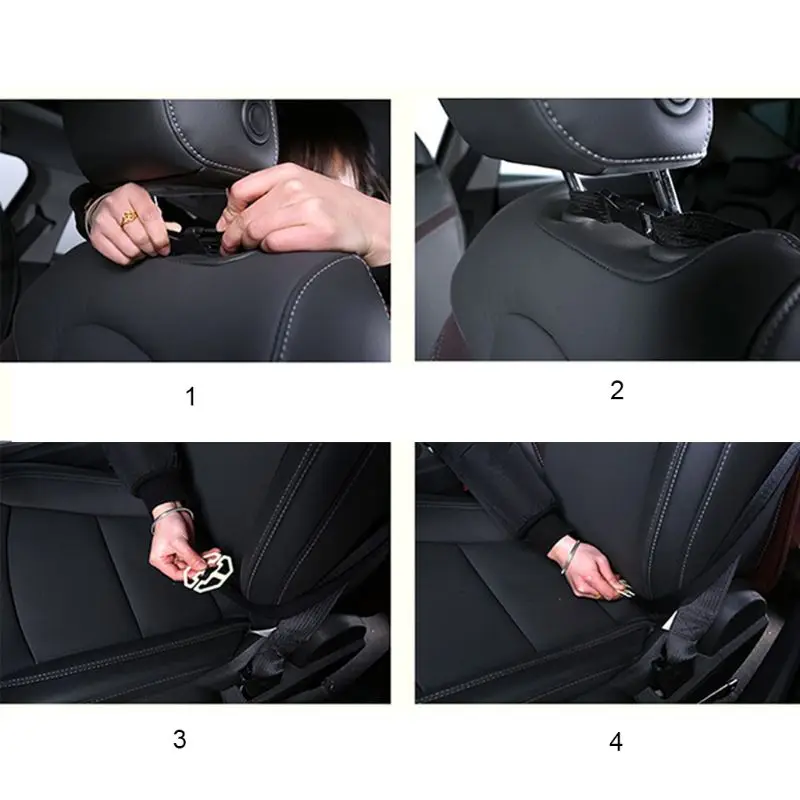 1

2

3

4