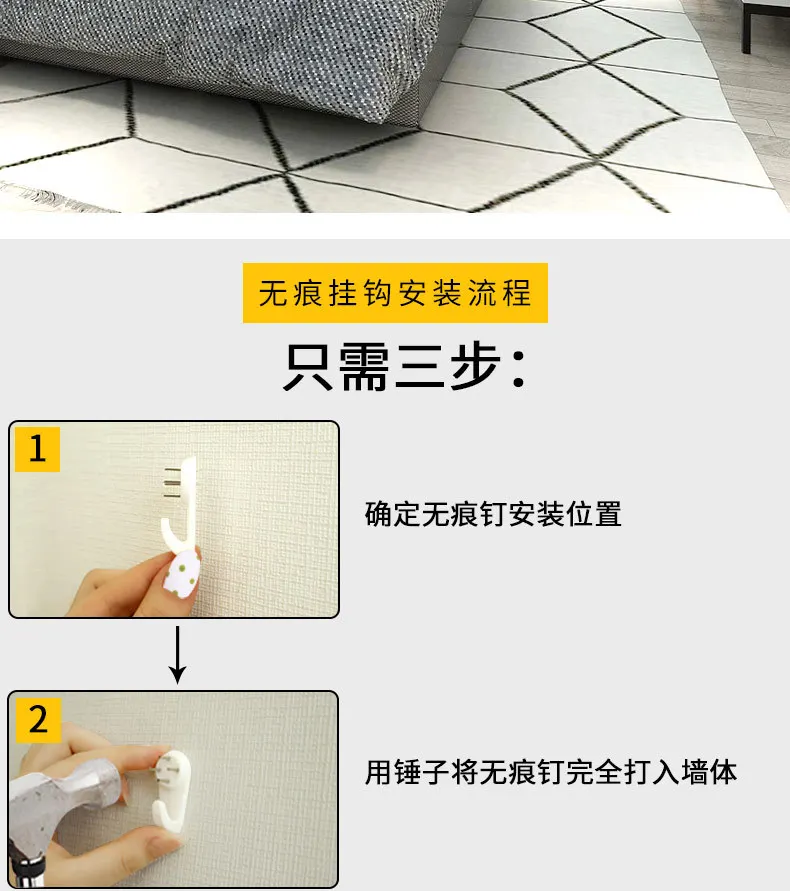 无痕挂钩安装流程

只需三步：

1

确定无痕钉安装位置

2

用锤子将无痕钉完全打入墙体