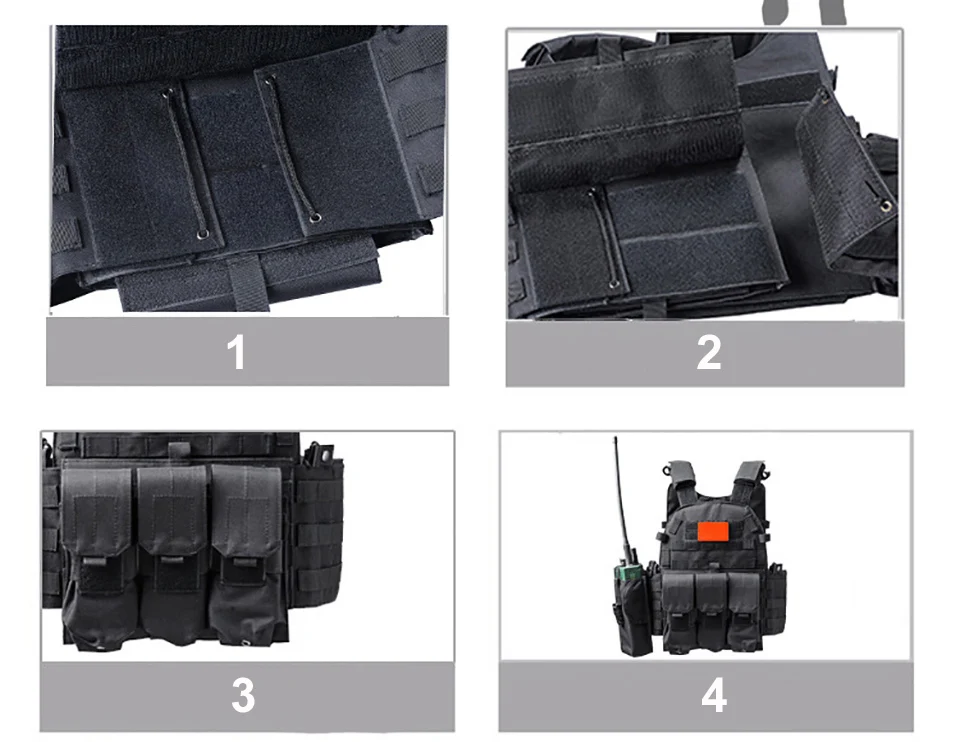 1

2

3

4