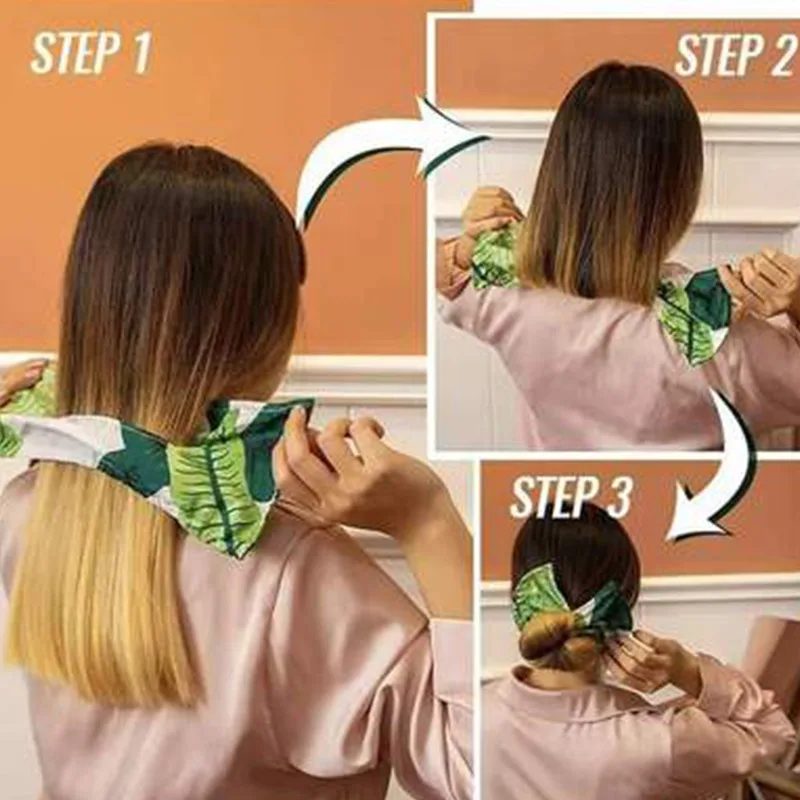 STEP 1

STEP 2

STEP 3