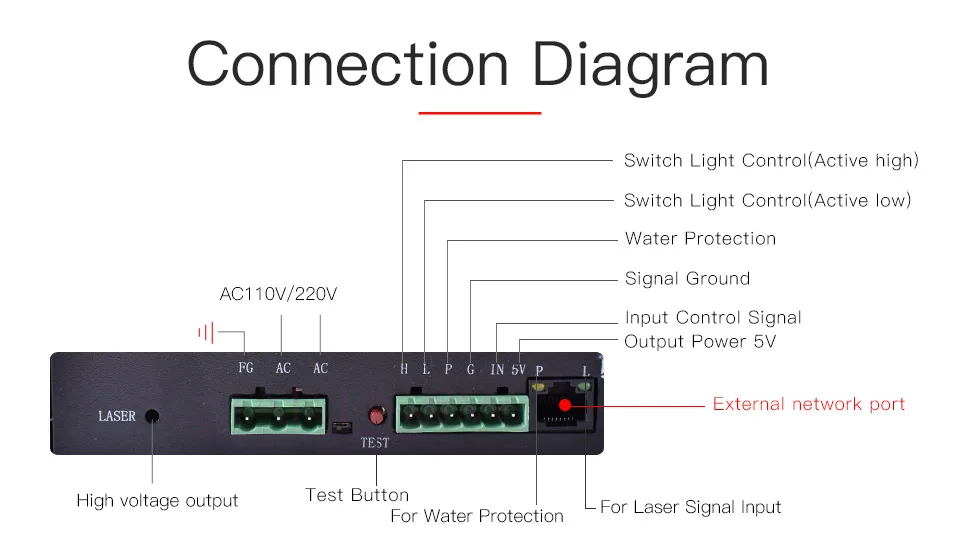 Connection Diagram

Switch Light Control(Active high)

Switch Light Control(Active low)

Water Protection

Signal Ground

Input Control Signal

Output Power 5V

AC110V/220V

FG AC AC

H L P G IN 5V P L

LASER

TEST

External network port

High voltage output

Test Button

For Water Protection

For Laser Signal Input