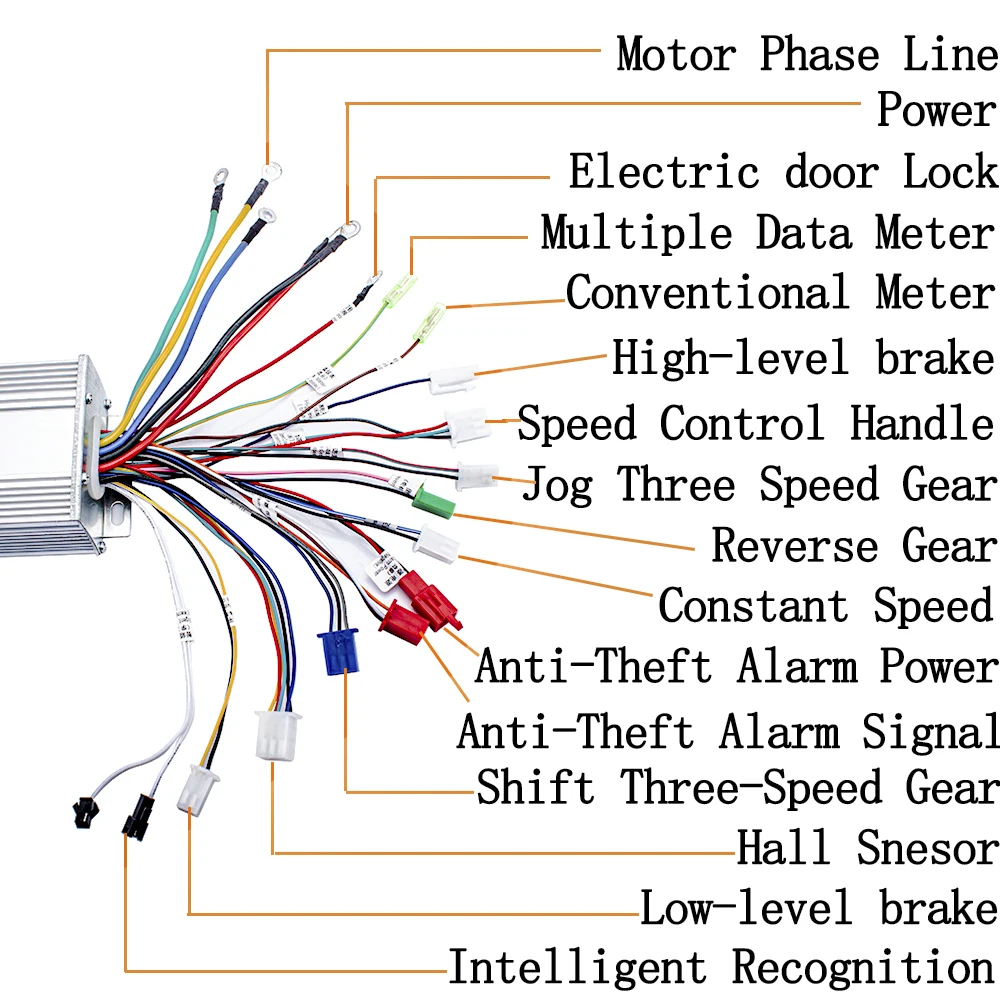 Motor Phase Line
Power
Electric door Lock
Multiple Data Meter
Conventional Meter
High-level brake
Speed Control Handle
Jog Three Speed Gear
Reverse Gear
Constant Speed
Anti-Theft Alarm Power
Anti-Theft Alarm Signal
Shift Three-Speed Gear
Hall Snesor
Low-level brake
Intelligent Recognition