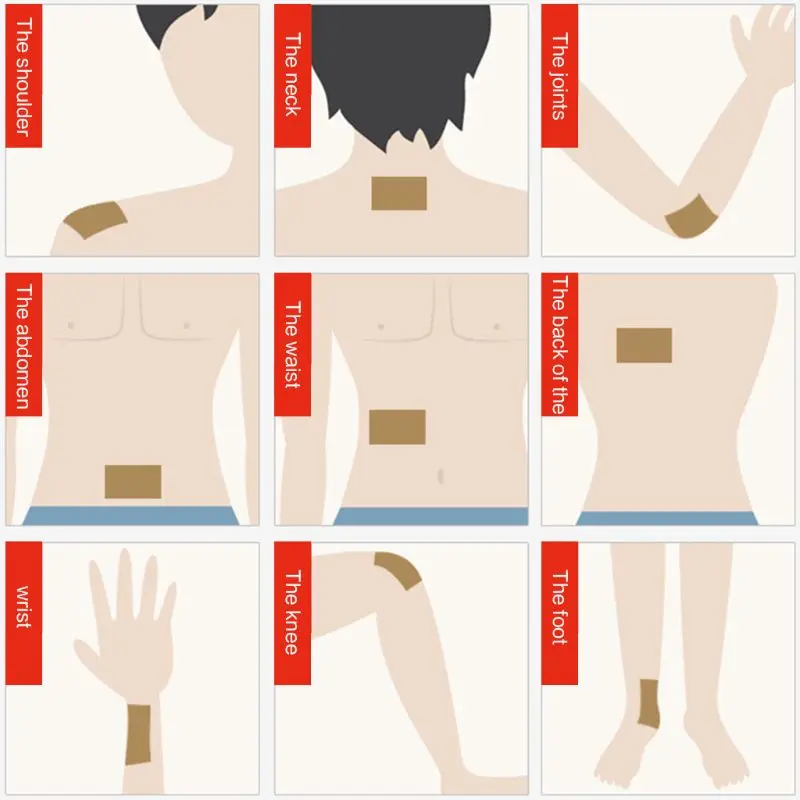 The shoulder

The neck

The joints

The abdomen

The waist

The back of the

wrist

The knee

The foot