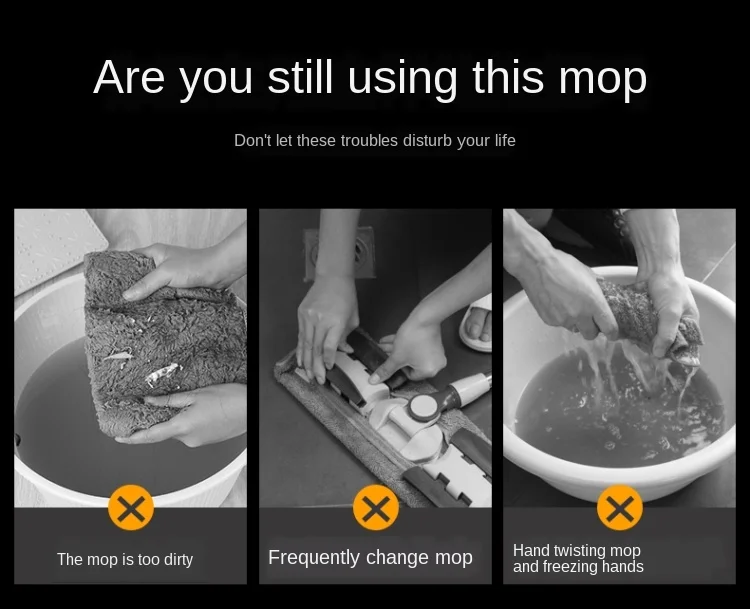 Are you still using this mop

Don't let these troubles disturb your life

The mop is too dirty

Frequently change mop

Hand twisting mop and freezing hands