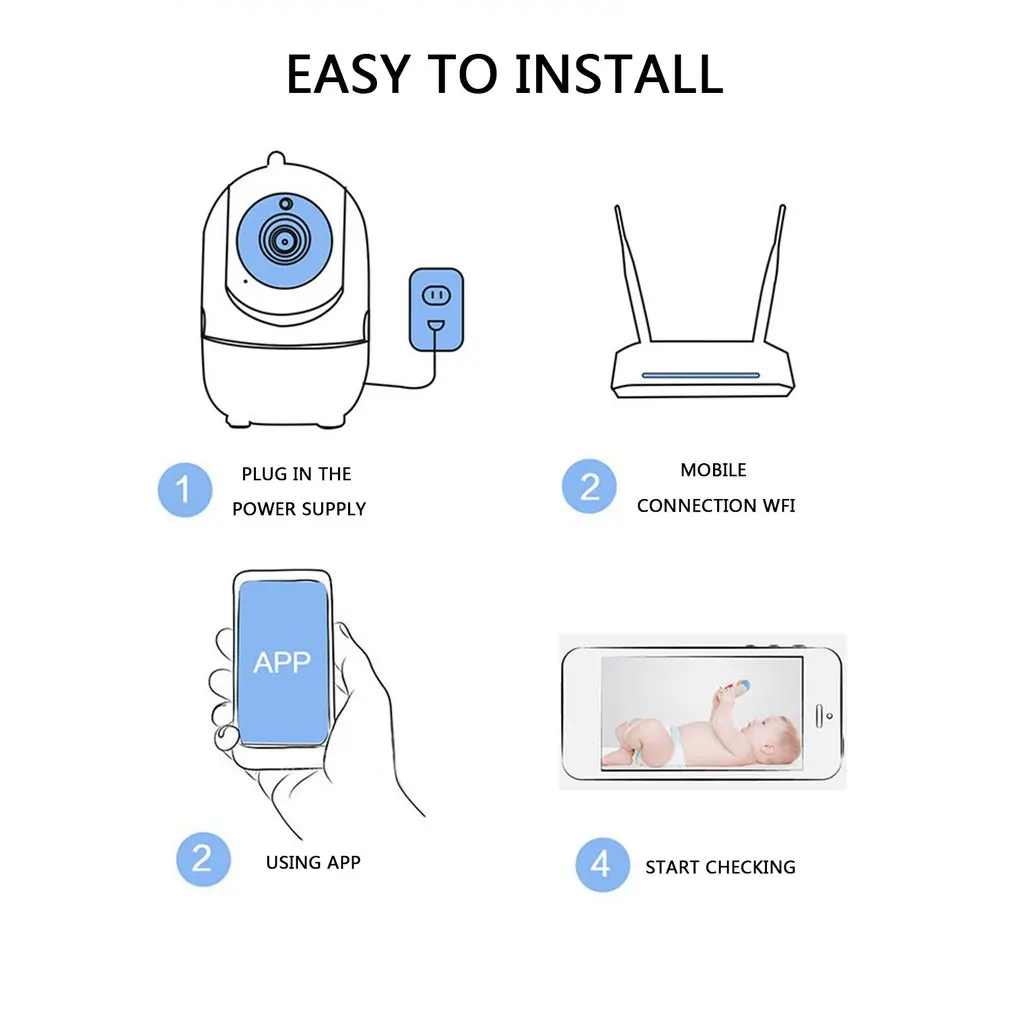 EASY TO INSTALL

1 PLUG IN THE POWER SUPPLY

2 MOBILE CONNECTION WFI

APP

2 USING APP

4 START CHECKING