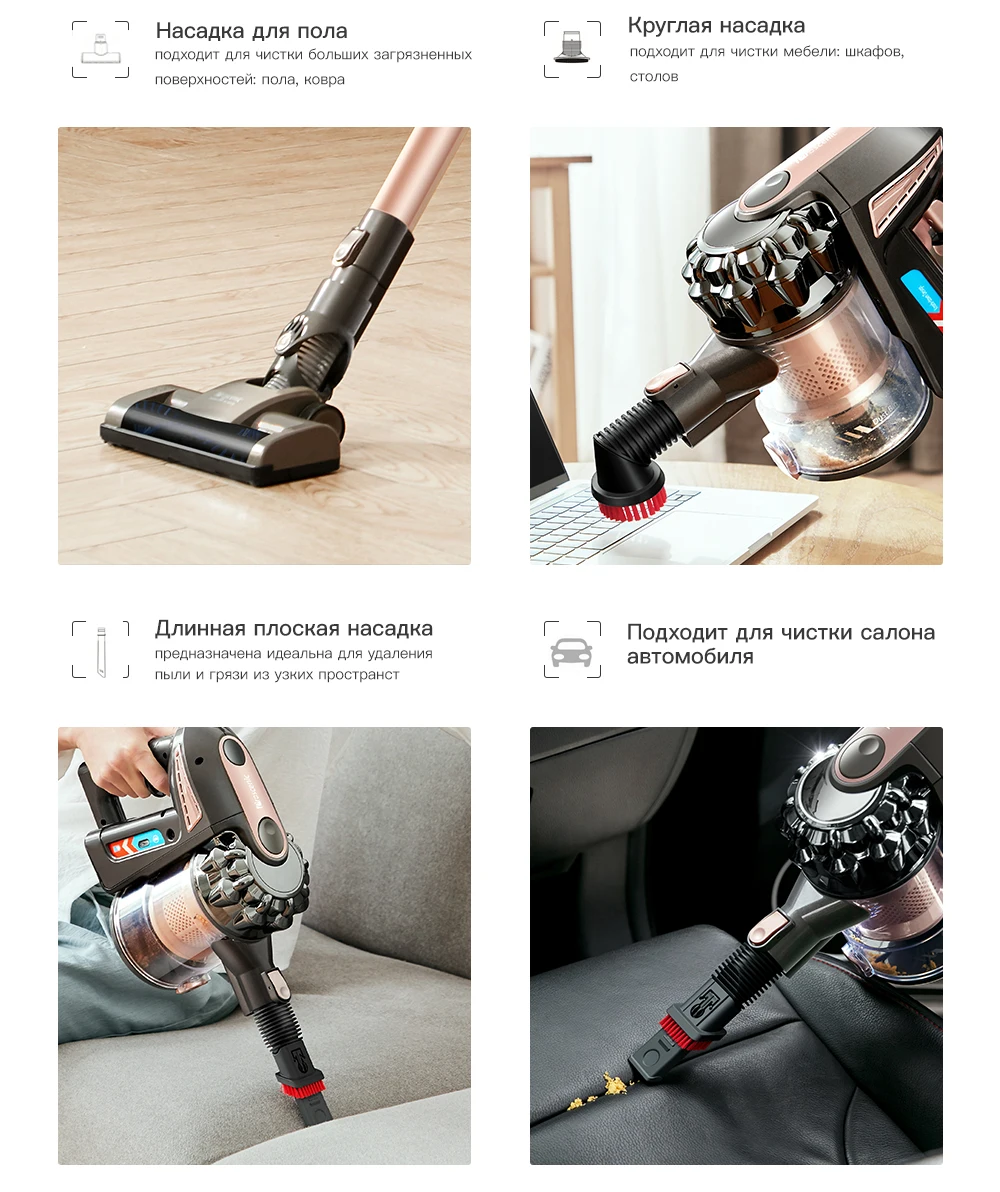 Насадка для пола
подходит для чистки больших загрязненных поверхностей: пола, ковра

Круглая насадка
подходит для чистки мебели: шкафов, столов

Длинная плоская насадка
предназначена идеальна для удаления пыли и грязи из узких пространст

Подходит для чистки салона автомобиля