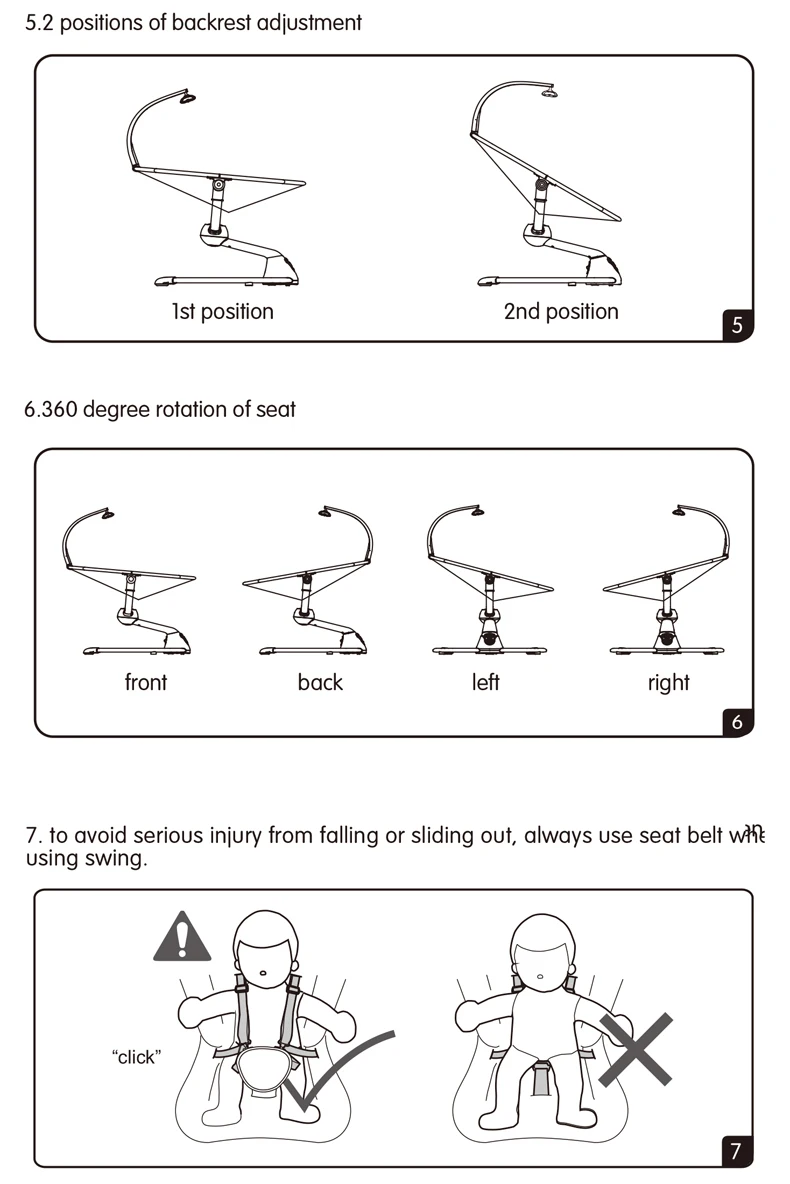 5.2 positions of backrest adjustment

1st position

2nd position

5

6.360 degree rotation of seat

front

back

left

right

6

7. to avoid serious injury from falling or sliding out, always use seat belt when using swing.

"click"

7