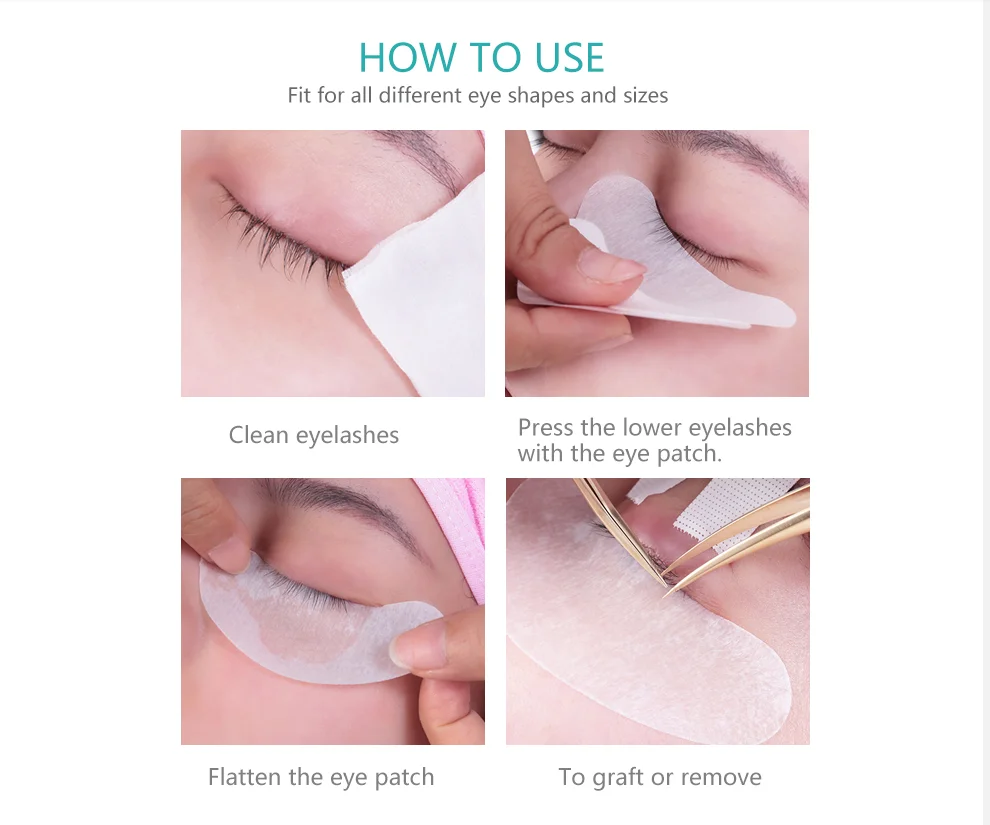 HOW TO USE
Fit for all different eye shapes and sizes

Clean eyelashes

Press the lower eyelashes with the eye patch.

Flatten the eye patch

To graft or remove