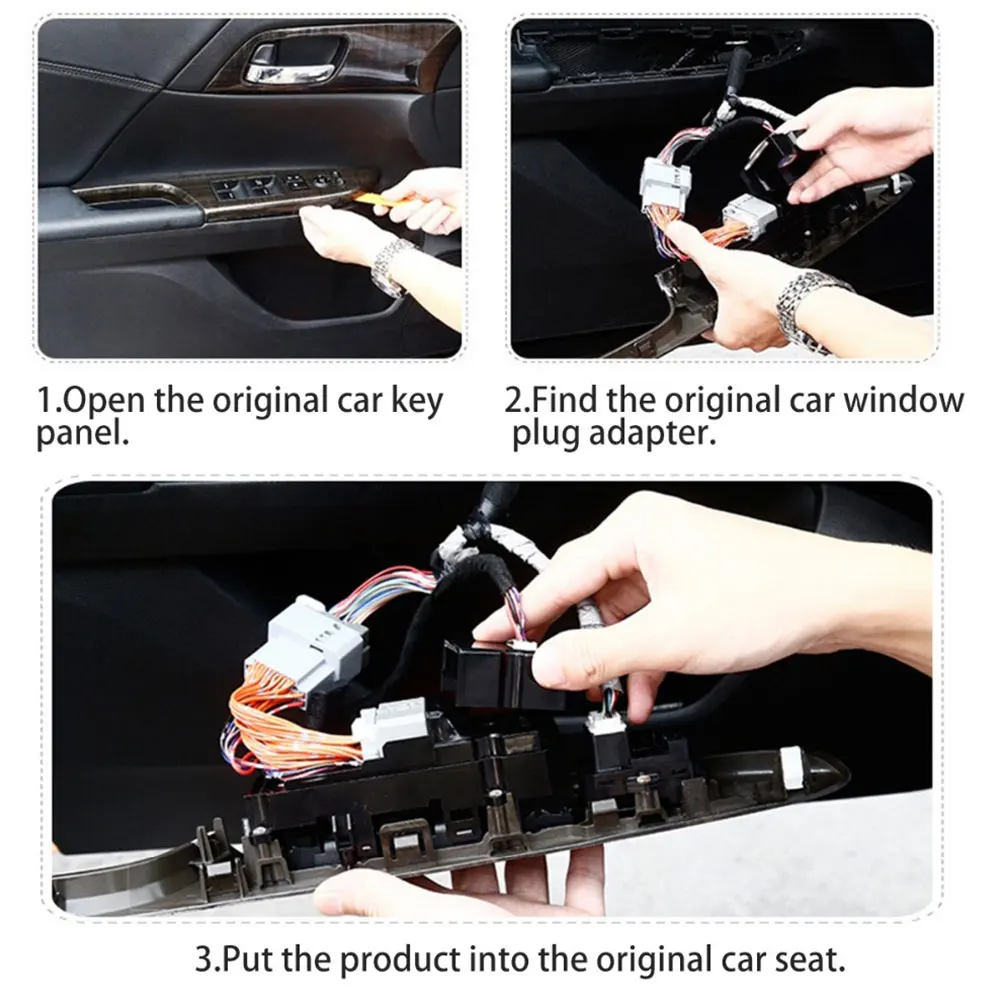 1.Open the original car key panel.

2.Find the original car window plug adapter.

3.Put the product into the original car seat.