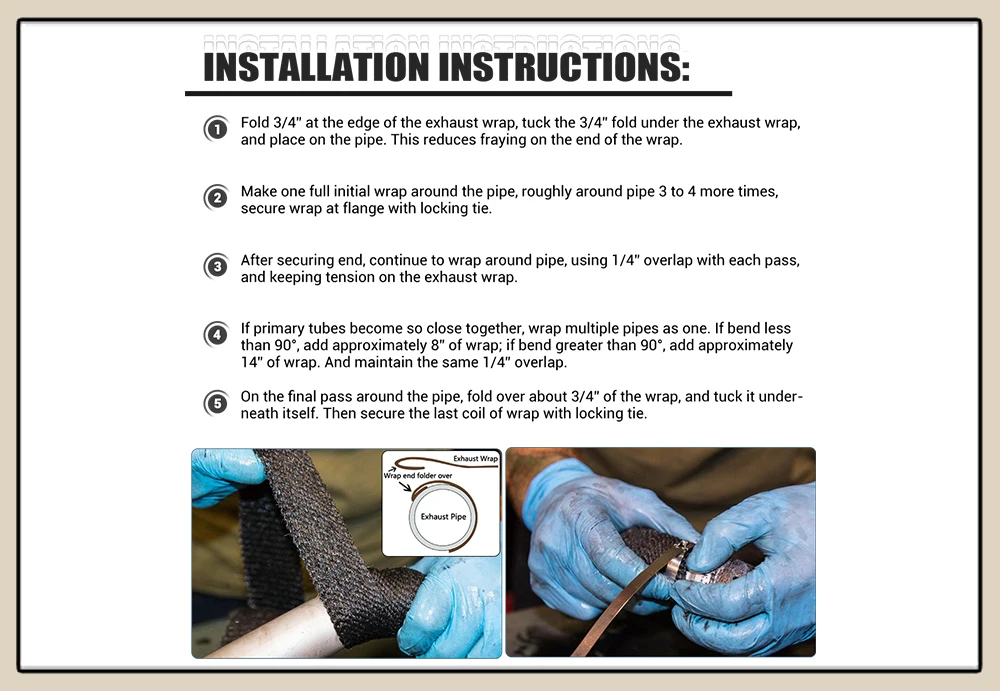 INSTALLATION INSTRUCTIONS:

1 Fold 3/4" at the edge of the exhaust wrap, tuck the 3/4" fold under the exhaust wrap, and place on the pipe. This reduces fraying on the end of the wrap.

2 Make one full initial wrap around the pipe, roughly around pipe 3 to 4 more times, secure wrap at flange with locking tie.

3 After securing end, continue to wrap around pipe, using 1/4" overlap with each pass, and keeping tension on the exhaust wrap.

4 If primary tubes become so close together, wrap multiple pipes as one. If bend less than 90°, add approximately 8" of wrap; if bend greater than 90°, add approximately 14" of wrap. And maintain the same 1/4" overlap.

5 On the final pass around the pipe, fold over about 3/4" of the wrap, and tuck it underneath itself. Then secure the last coil of wrap with locking tie.

Exhaust Wrap
Wrap end folder over
Exhaust Pipe