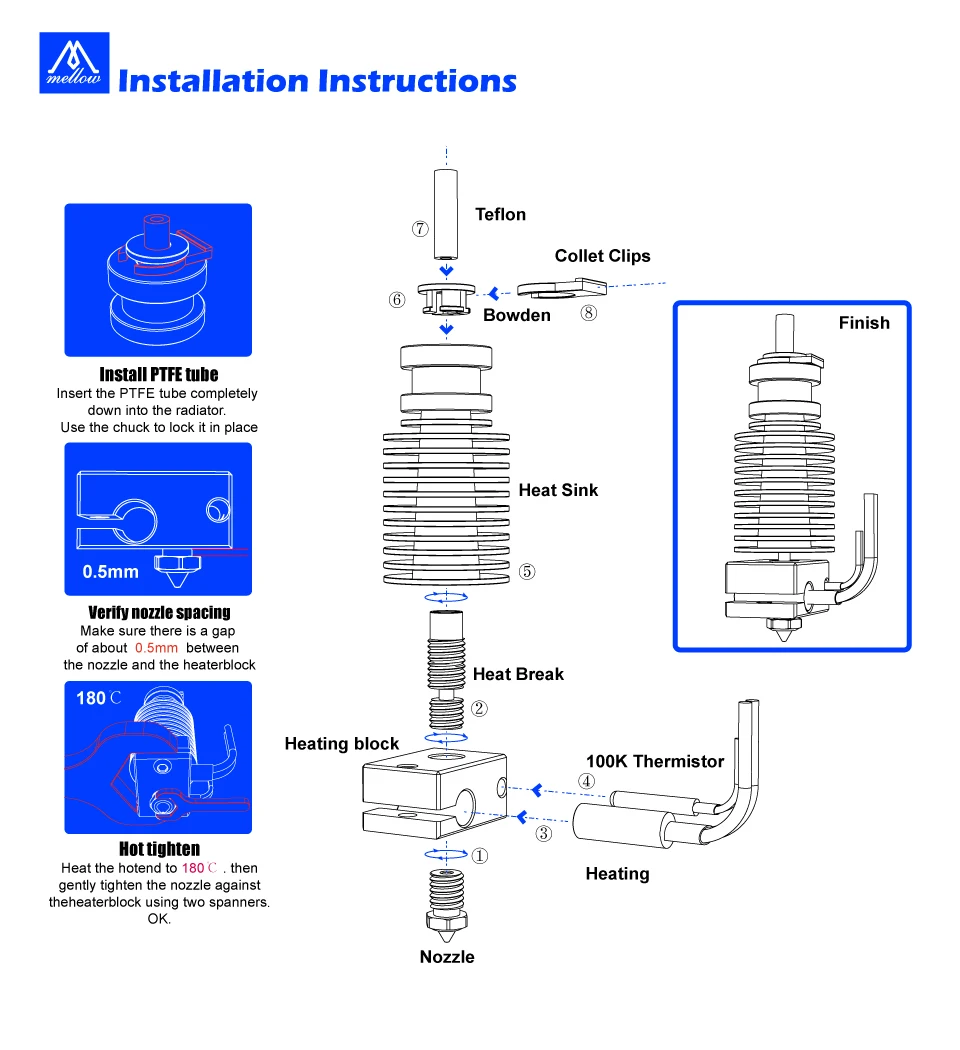 mellow Installation Instructions

Install PTFE tube
Insert the PTFE tube completely down into the radiator.
Use the chuck to lock it in place

0.5mm

Verify nozzle spacing
Make sure there is a gap of about 0.5mm between the nozzle and the heaterblock

180 ℃

Hot tighten
Heat the hotend to 180 ℃ . then gently tighten the nozzle against theheaterblock using two spanners. OK.

⑦ Teflon
Collet Clips
⑥ Bowden ⑧
Heat Sink
⑤
Heat Break
②
Heating block
100K Thermistor
④
③
①
Heating
Nozzle

Finish