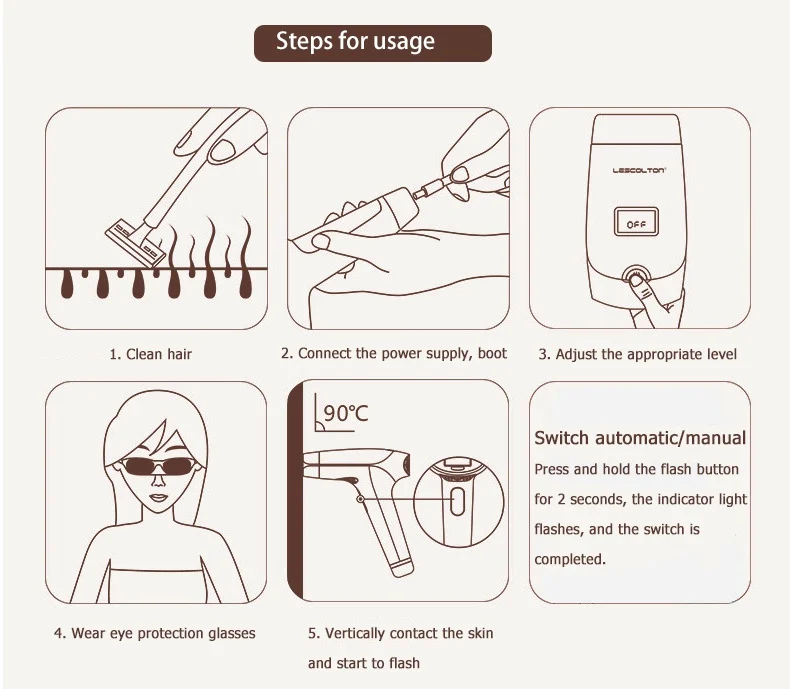 Steps for usage

LESCOLTON

OFF

1. Clean hair

2. Connect the power supply, boot

3. Adjust the appropriate level

90℃

Switch automatic/manual

Press and hold the flash button for 2 seconds, the indicator light flashes, and the switch is completed.

4. Wear eye protection glasses

5. Vertically contact the skin and start to flash