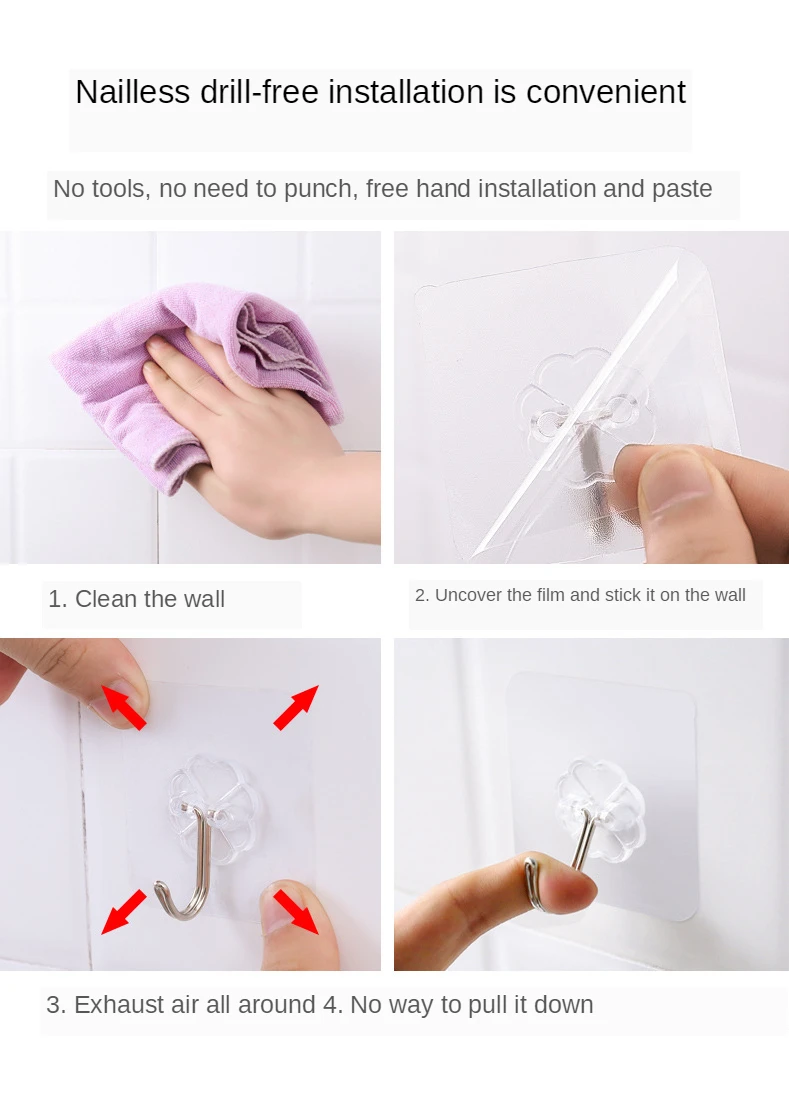 Nailless drill-free installation is convenient

No tools, no need to punch, free hand installation and paste

1. Clean the wall

2. Uncover the film and stick it on the wall

3. Exhaust air all around 4. No way to pull it down