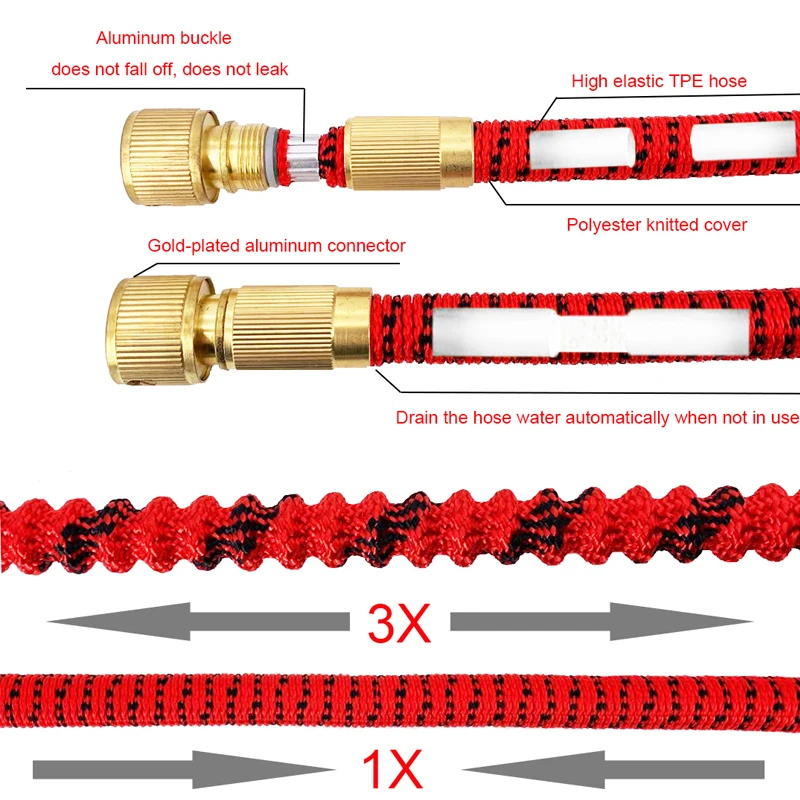 Aluminum buckle
does not fall off, does not leak

High elastic TPE hose

Polyester knitted cover

Gold-plated aluminum connector

Drain the hose water automatically when not in use

3X

1X