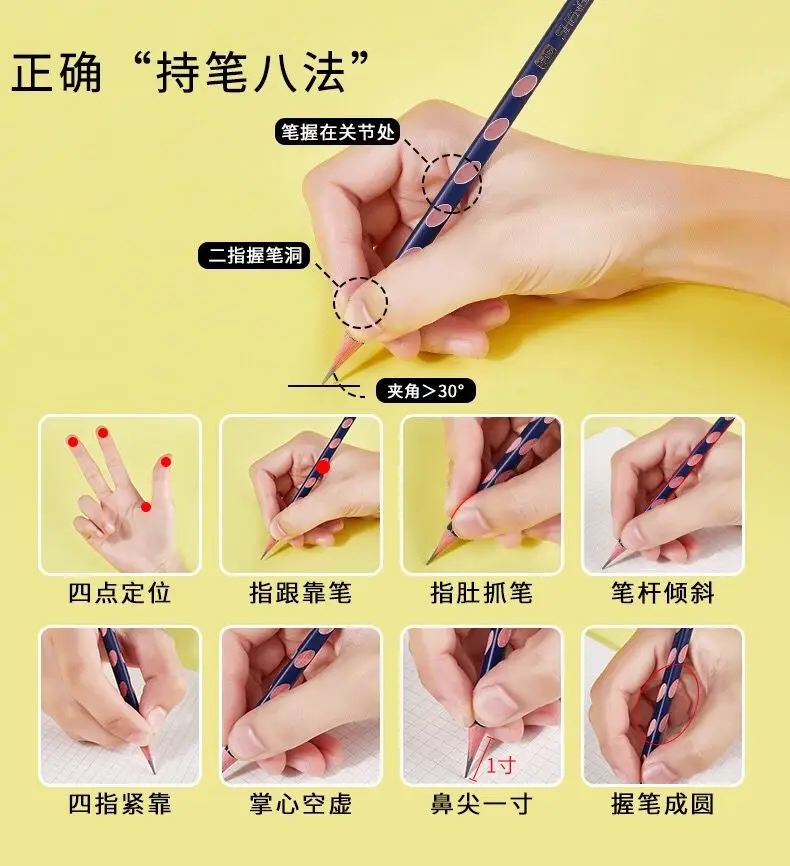 正确“持笔八法”

笔握在关节处

二指握笔洞

夹角＞30°

四点定位

指跟靠笔

指肚抓笔

笔杆倾斜

四指紧靠

掌心空虚

1寸

鼻尖一寸

握笔成圆