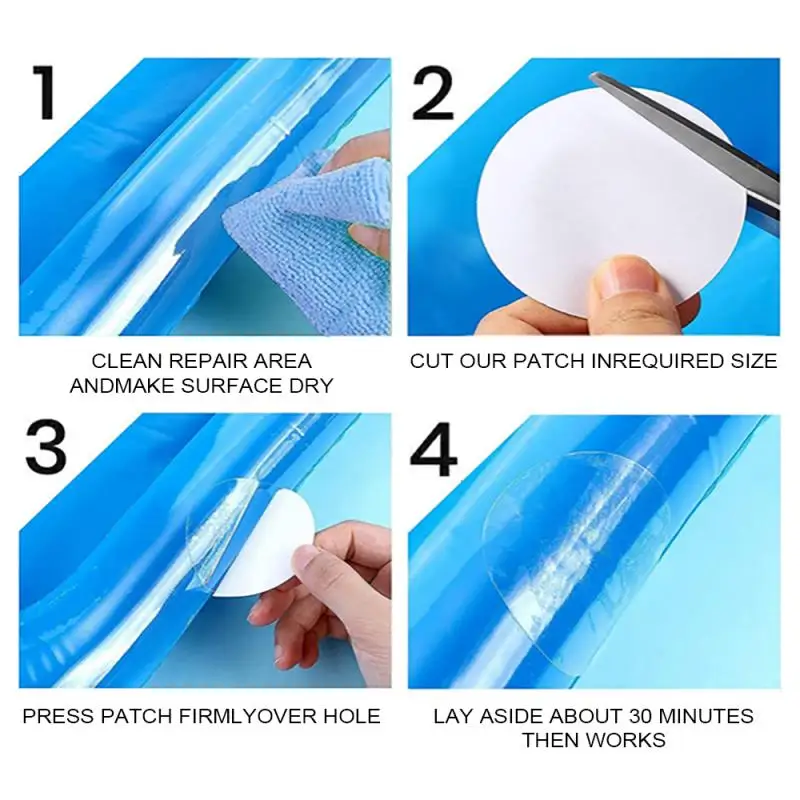 1

CLEAN REPAIR AREA ANDMAKE SURFACE DRY

2

CUT OUR PATCH INREQUIRED SIZE

3

PRESS PATCH FIRMLYOVER HOLE

4

LAY ASIDE ABOUT 30 MINUTES THEN WORKS