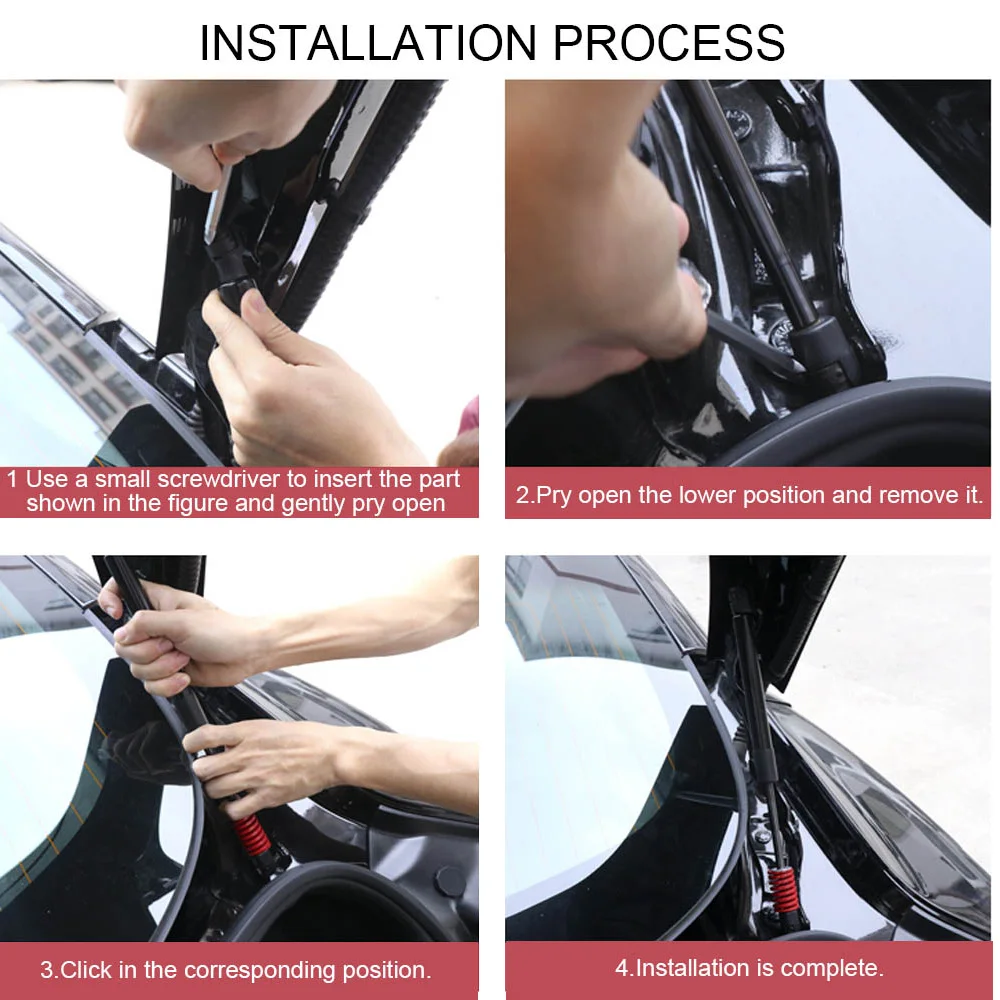 INSTALLATION PROCESS

1 Use a small screwdriver to insert the part shown in the figure and gently pry open

2.Pry open the lower position and remove it.

3.Click in the corresponding position.

4.Installation is complete.