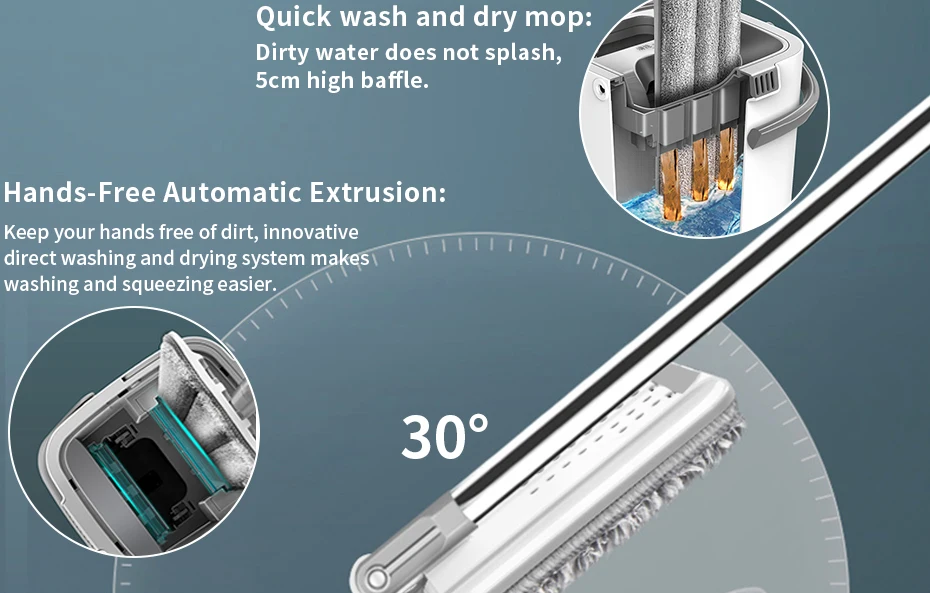 Quick wash and dry mop:
Dirty water does not splash, 5cm high baffle.

Hands-Free Automatic Extrusion:
Keep your hands free of dirt, innovative direct washing and drying system makes washing and squeezing easier.

30°