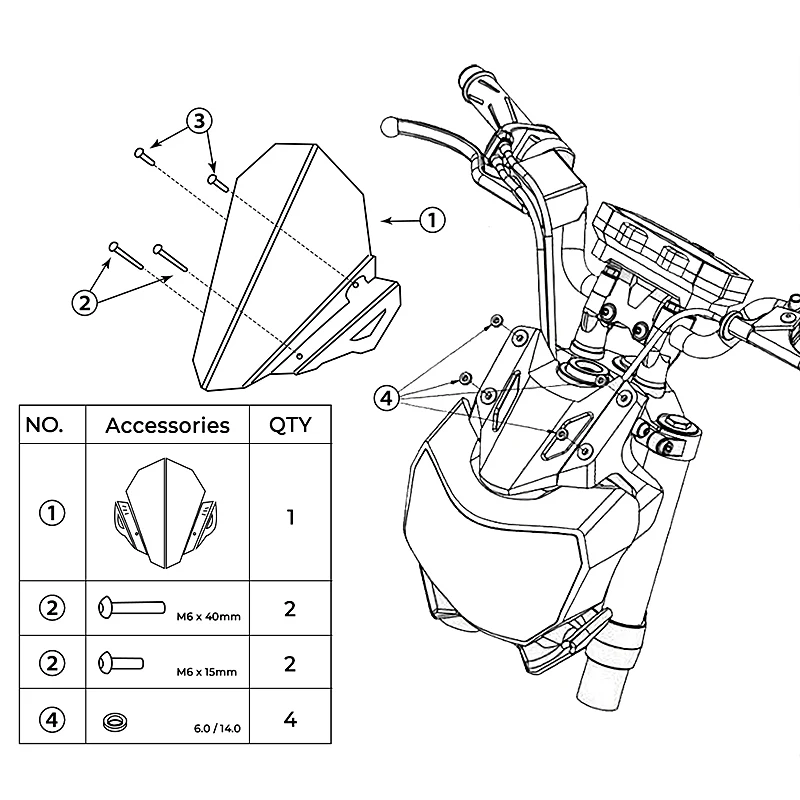 ③
①
②
④

| NO. | Accessories | QTY |
|---|---|---|
| ① | | 1 |
| ② | M6 x 40mm | 2 |
| ② | M6 x 15mm | 2 |
| ④ | 6.0 / 14.0 | 4 |