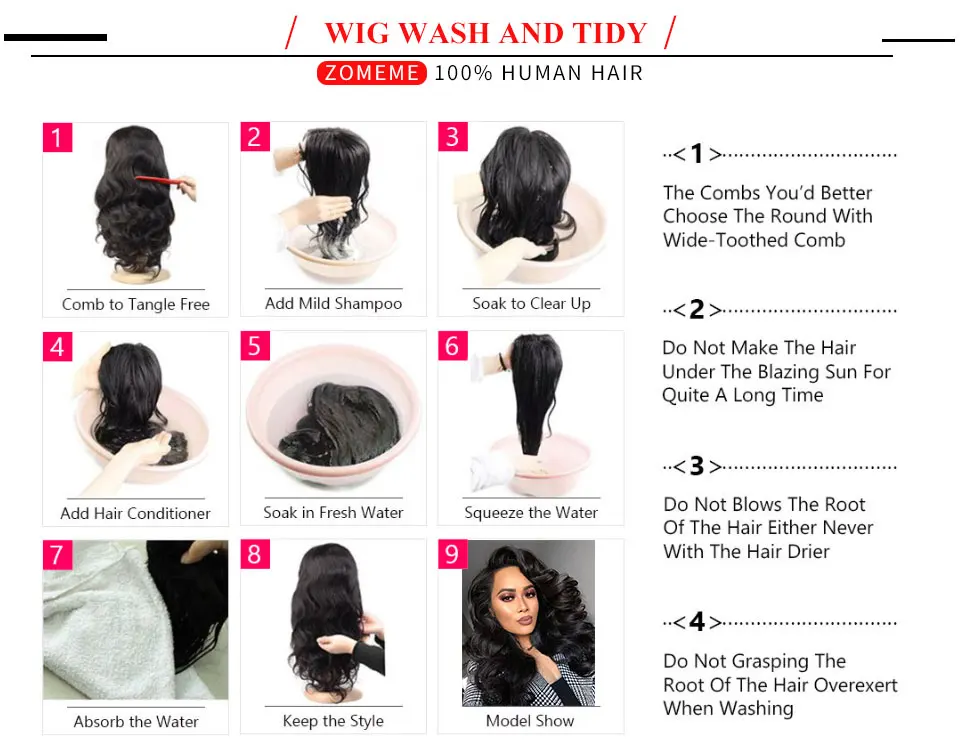 / WIG WASH AND TIDY /

ZOMEME 100% HUMAN HAIR

1
Comb to Tangle Free

2
Add Mild Shampoo

3
Soak to Clear Up

4
Add Hair Conditioner

5
Soak in Fresh Water

6
Squeeze the Water

7
Absorb the Water

8
Keep the Style

9
Model Show

<1>
The Combs You'd Better Choose The Round With Wide-Toothed Comb

<2>
Do Not Make The Hair Under The Blazing Sun For Quite A Long Time

<3>
Do Not Blows The Root Of The Hair Either Never With The Hair Drier

<4>
Do Not Grasping The Root Of The Hair Overexert When Washing