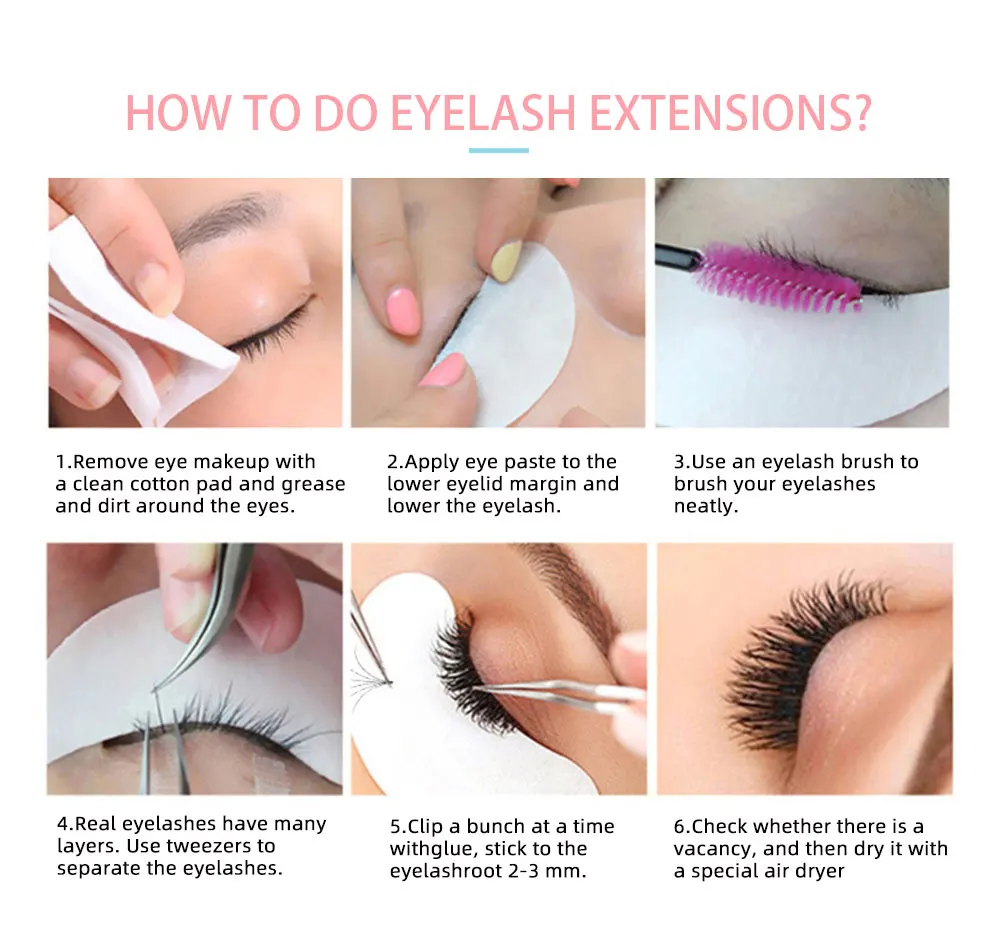 HOW TO DO EYELASH EXTENSIONS?

1.Remove eye makeup with a clean cotton pad and grease and dirt around the eyes.

2.Apply eye paste to the lower eyelid margin and lower the eyelash.

3.Use an eyelash brush to brush your eyelashes neatly.

4.Real eyelashes have many layers. Use tweezers to separate the eyelashes.

5.Clip a bunch at a time withglue, stick to the eyelashroot 2-3 mm.

6.Check whether there is a vacancy, and then dry it with a special air dryer