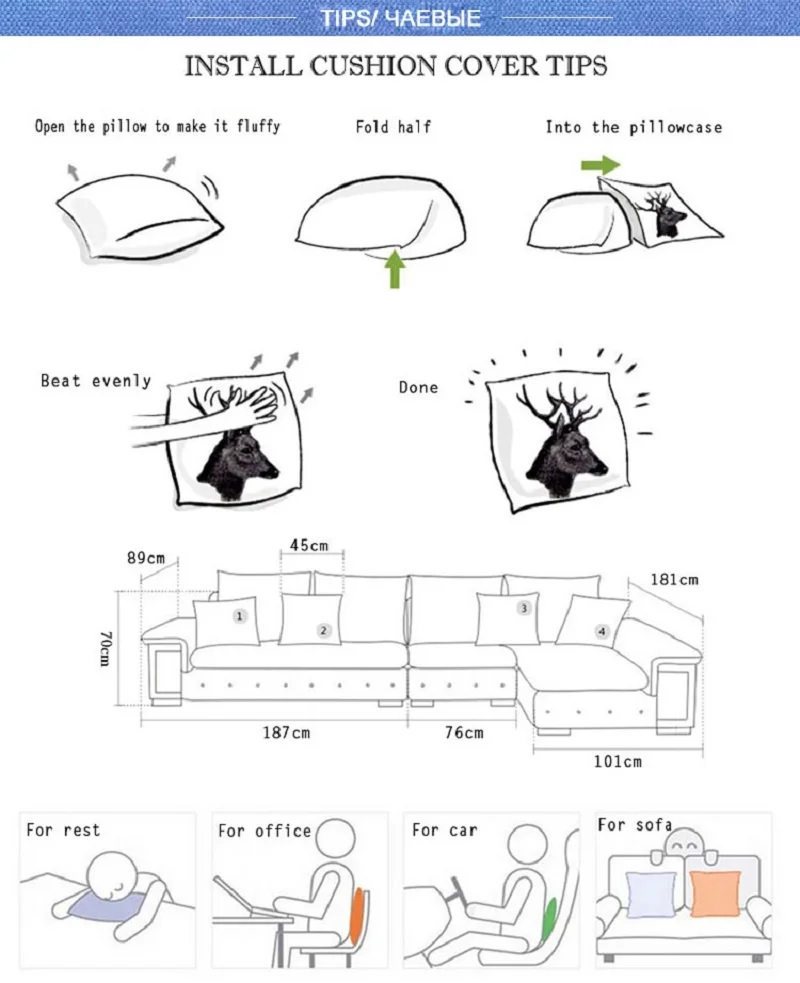 TIPS/ ЧАЕВЫЕ

INSTALL CUSHION COVER TIPS

Open the pillow to make it fluffy

Fold half

Into the pillowcase

Beat evenly

Done

89cm

45cm

181cm

70cm

1

2

3

4

187cm

76cm

101cm

For rest

For office

For car

For sofa